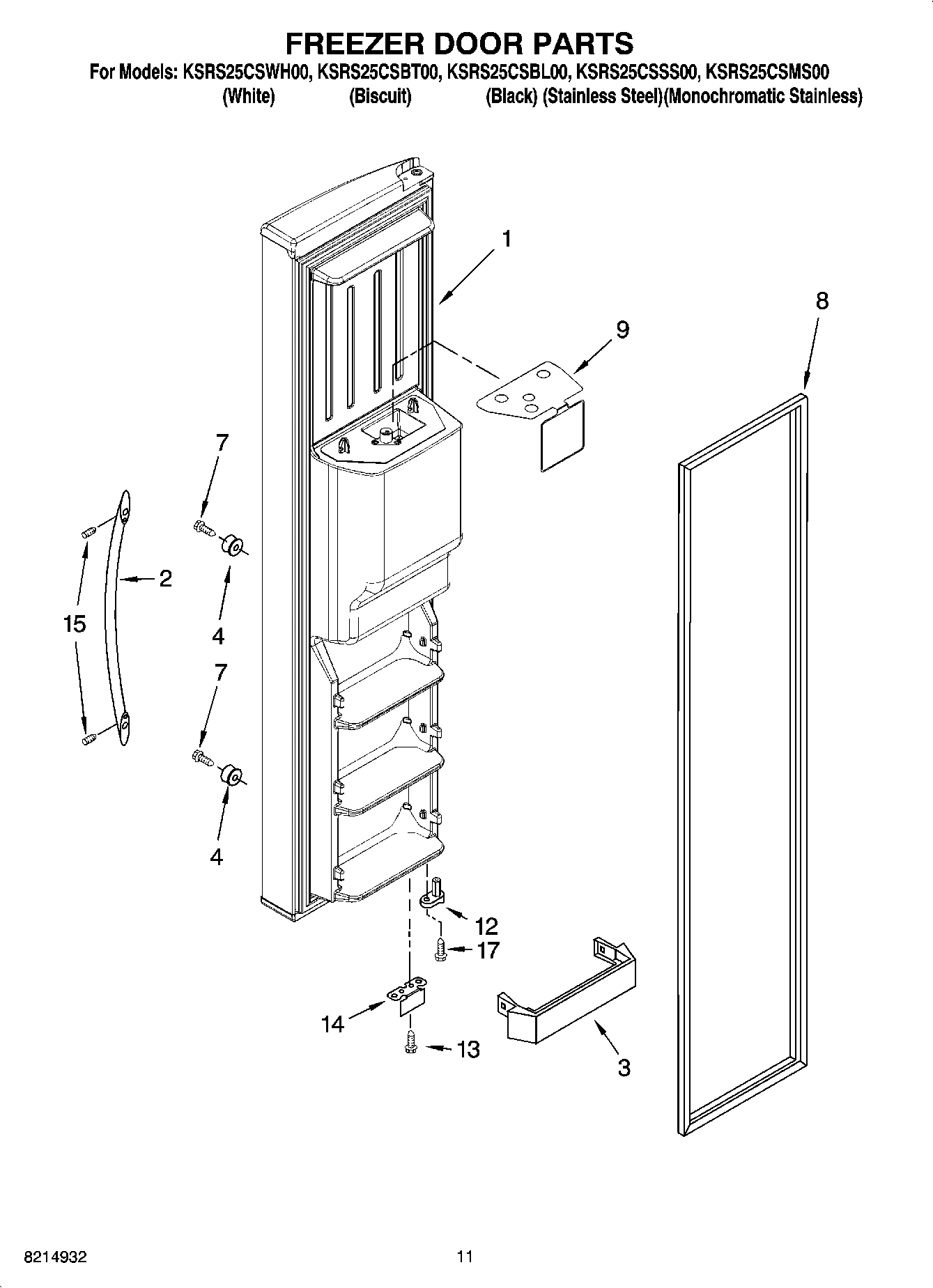 FREEZER DOOR PARTS

For Models: KSRS25CSWH00, KSRS25CSBT00, KSRS25CSBL00, KSRS25CSSS00, KSRS25CSMS00
(White) (Biscuit) (Black) (Stainless Steel)(Monochromatic Stainless)

1
8
9
7
2
15
4
7
4
12
17
14
13
3

8214932

11