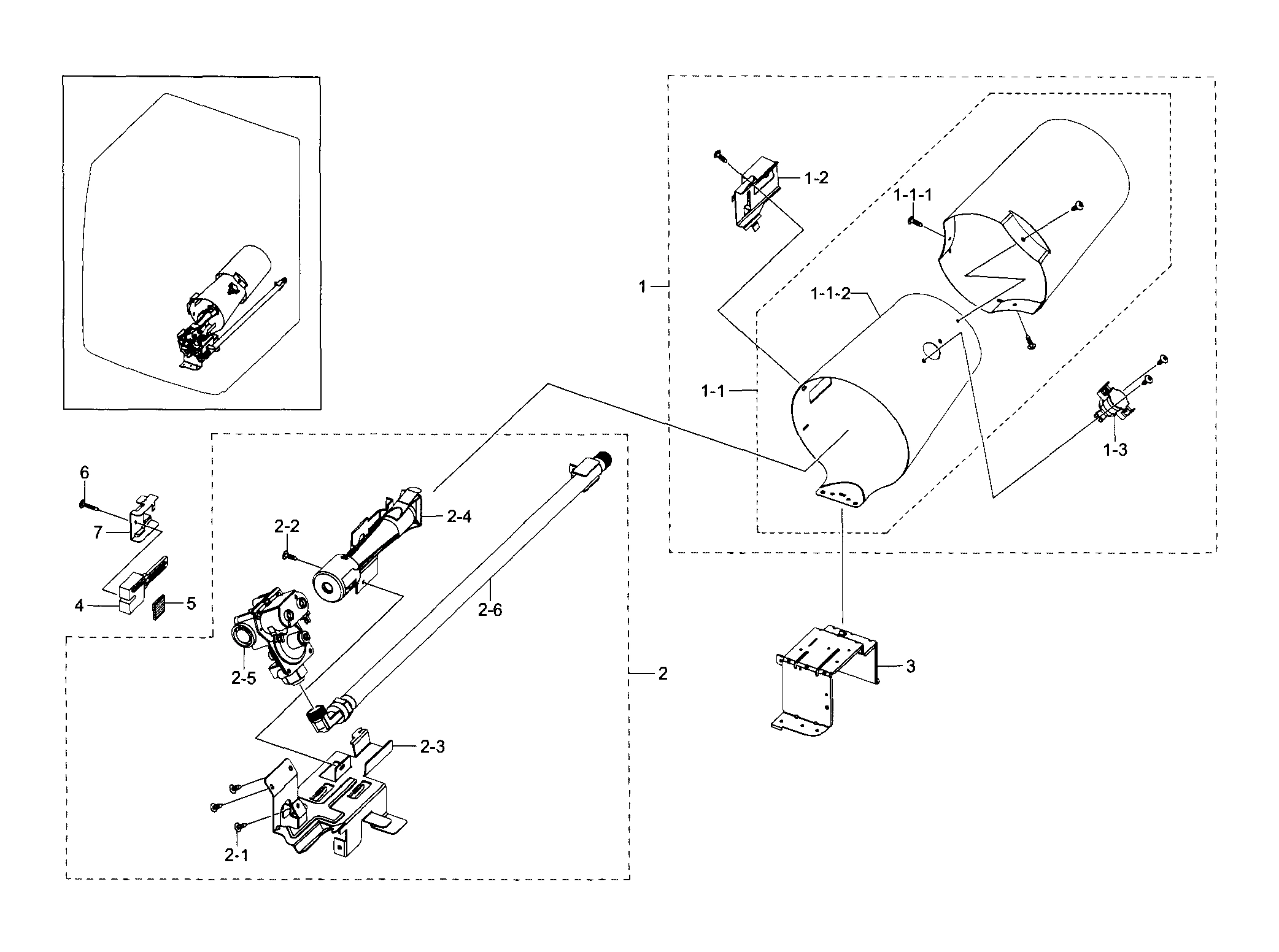 1-2
1-1-1
1
1-1-2
1-1
1-3
6
7
2-2
2-4
4
5
2-6
2-5
2
3
2-3
2-1