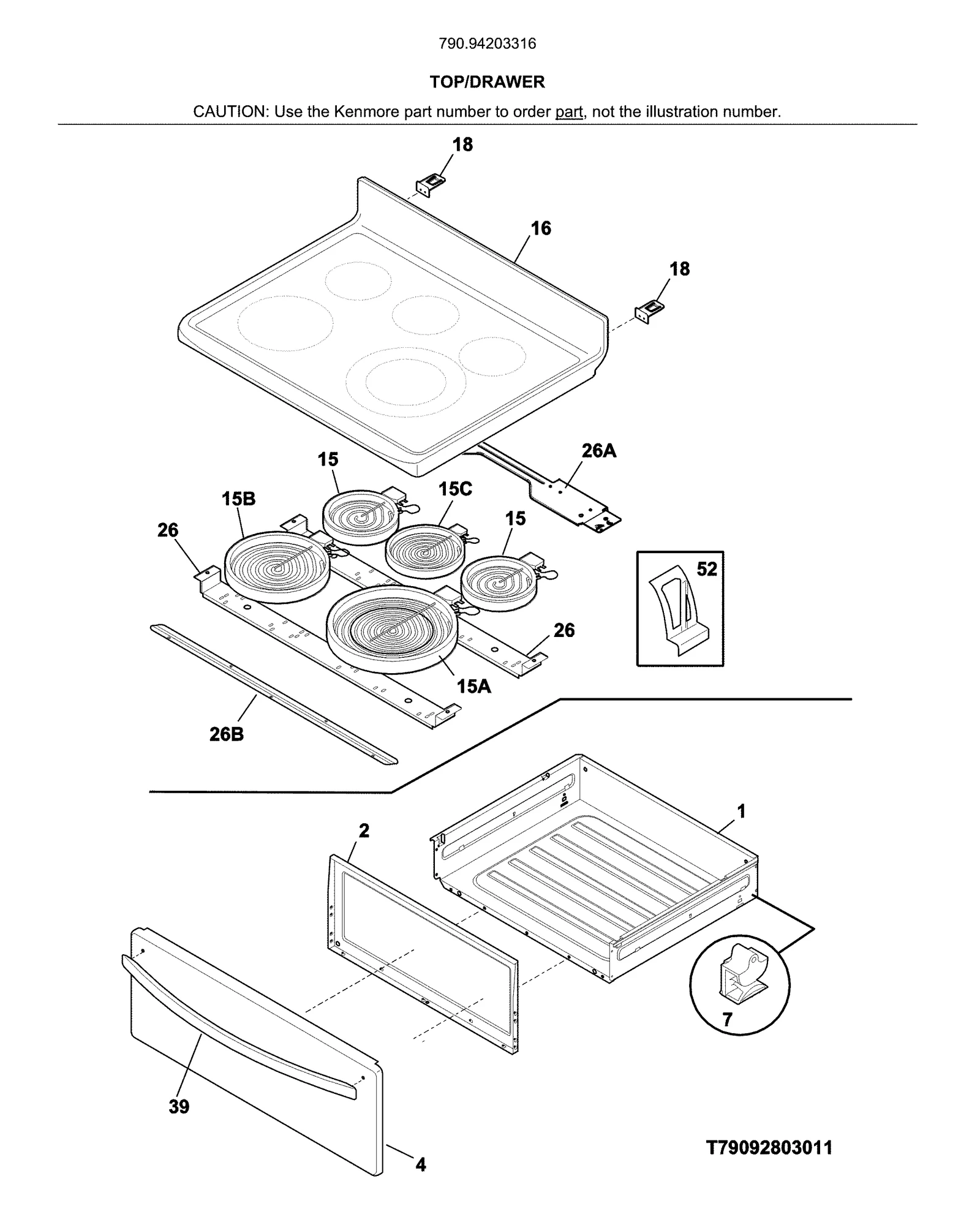 790.94203316

TOP/DRAWER

CAUTION: Use the Kenmore part number to order part, not the illustration number.

18
16
18
26A
15
15C
15B
15
26
52
26
15A
26B
1
2
7
39
4
T79092803011