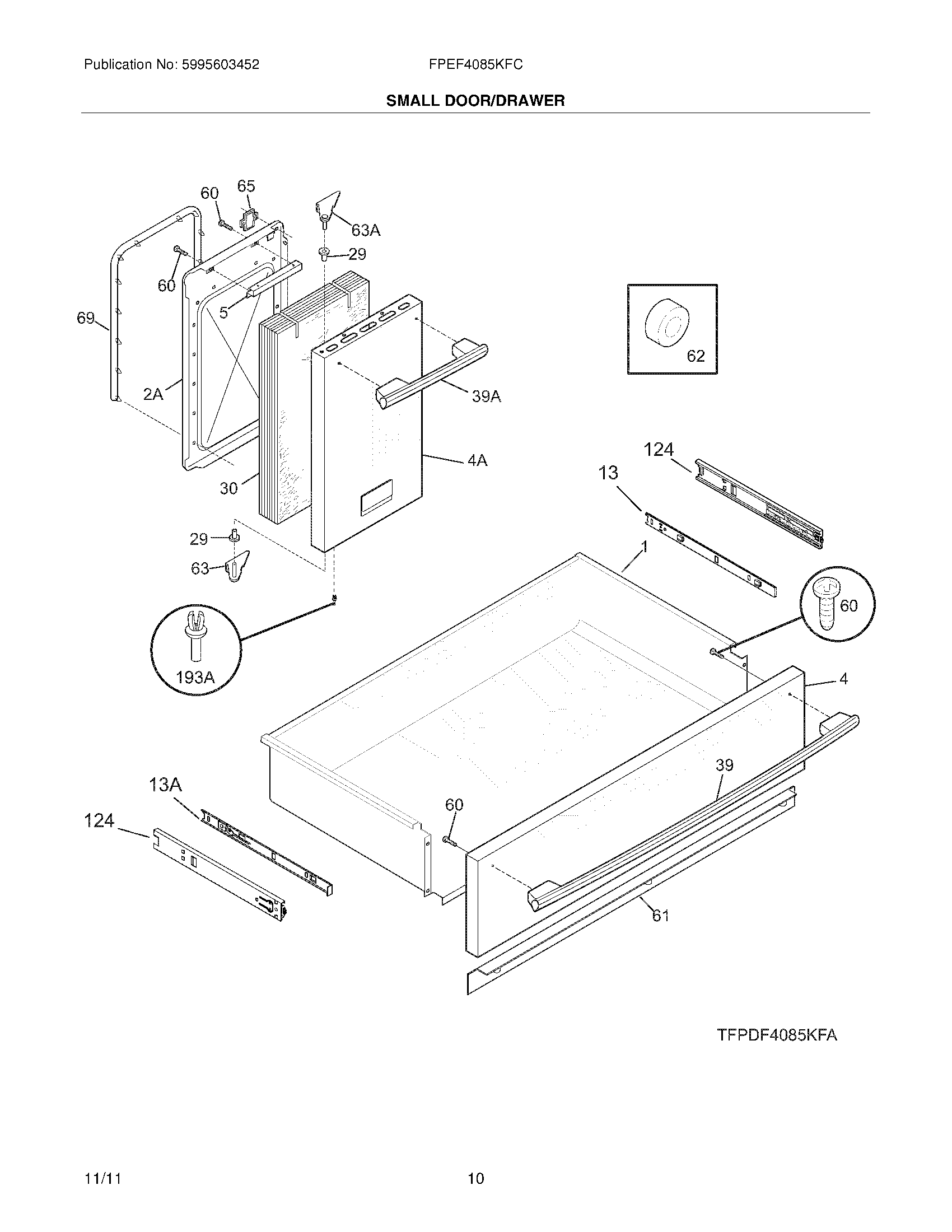 Publication No: 5995603452

FPEF4085KFC

SMALL DOOR/DRAWER

60
65
63A
29
60
5
69
62
2A
39A
4A
30
124
13
29
63
1
60
193A
4
39
13A
60
124
61

TFPDF4085KFA

11/11

10