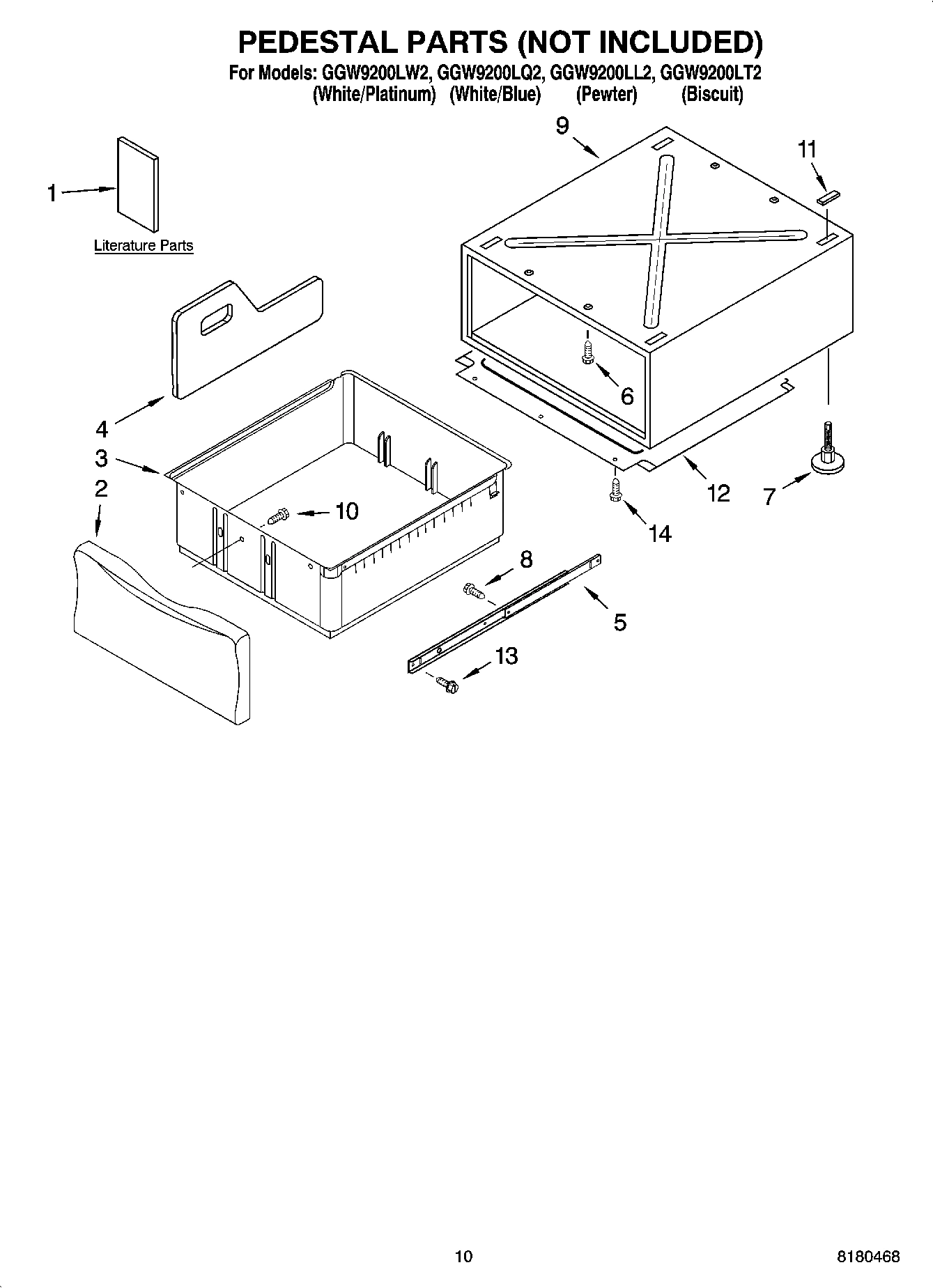 PEDESTAL PARTS (NOT INCLUDED)

For Models: GGW9200LW2, GGW9200LQ2, GGW9200LL2, GGW9200LT2
(White/Platinum) (White/Blue) (Pewter) (Biscuit)

9

11

1

Literature Parts

6

4

3

2

10

12

7

14

8

5

13

10

8180468