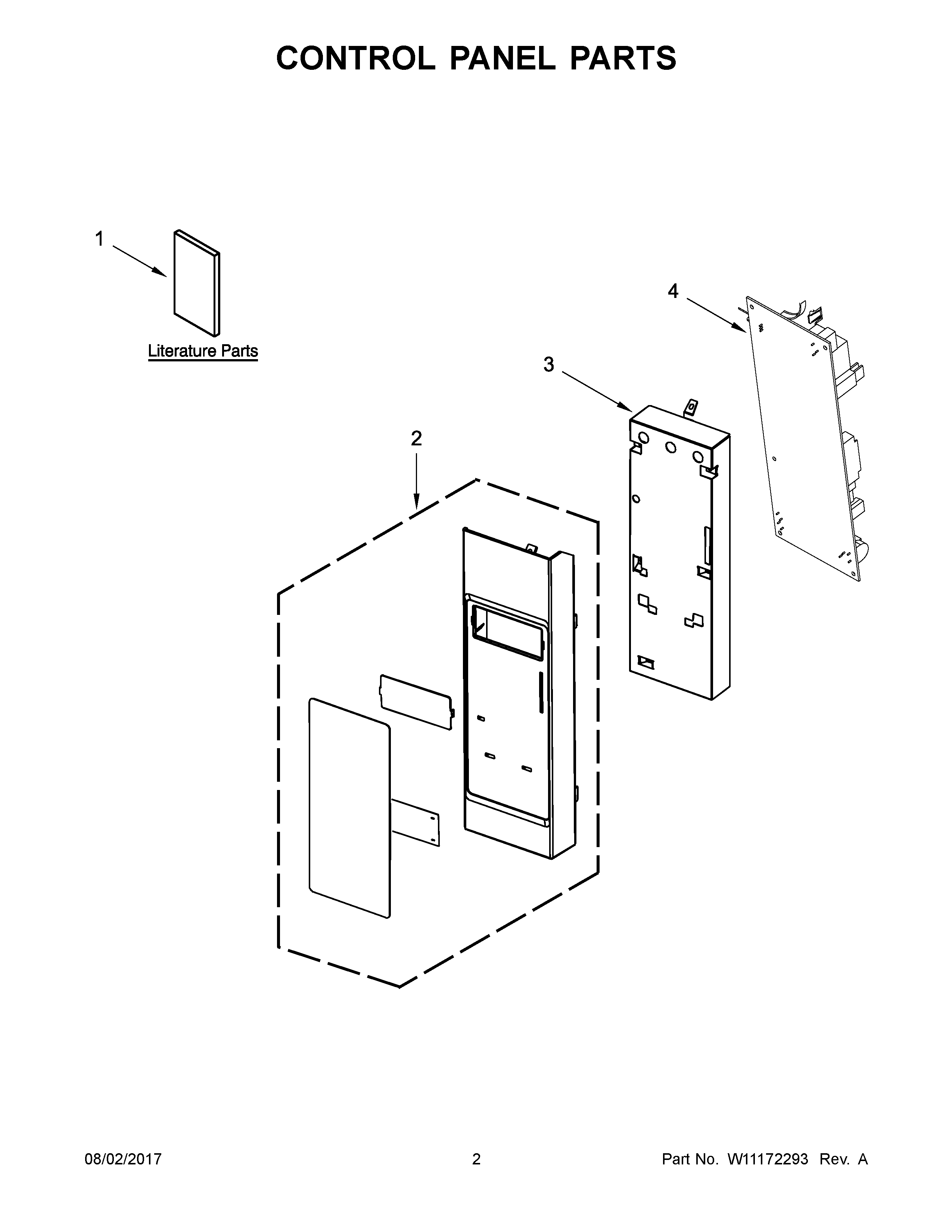 CONTROL PANEL PARTS

1

Literature Parts

4

3

2

08/02/2017

2

Part No. W11172293 Rev. A