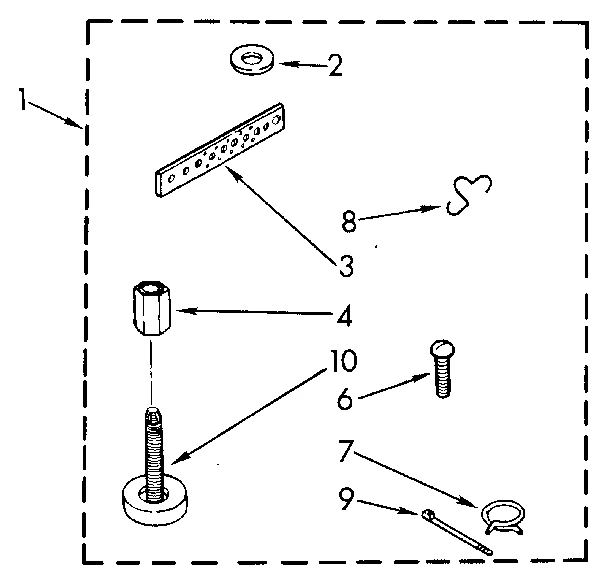 1
2
3
8
4
10
6
7
9