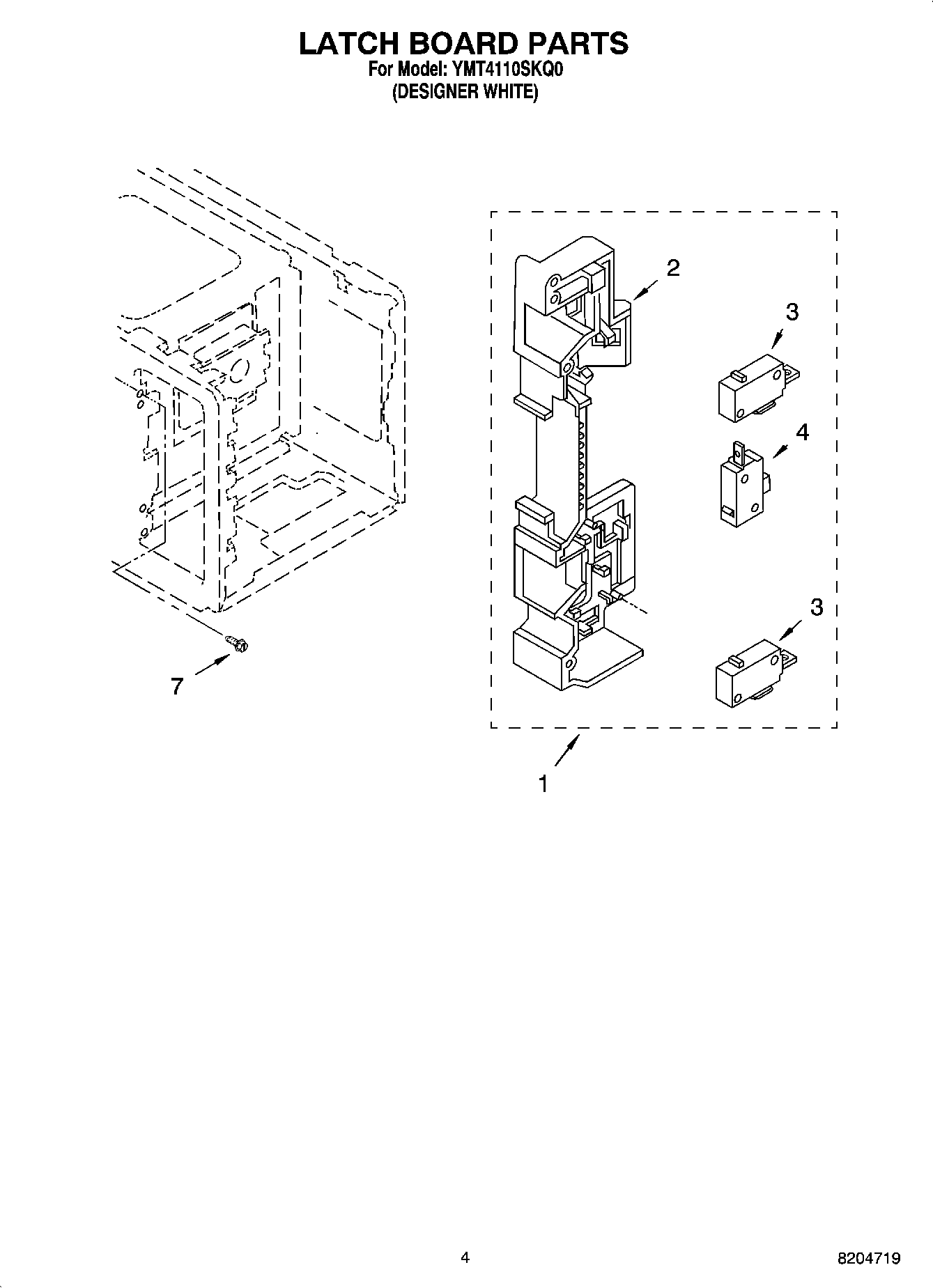 LATCH BOARD PARTS
For Model: YMT4110SKQ0
(DESIGNER WHITE)

2

3

4

3

7

1

4

8204719