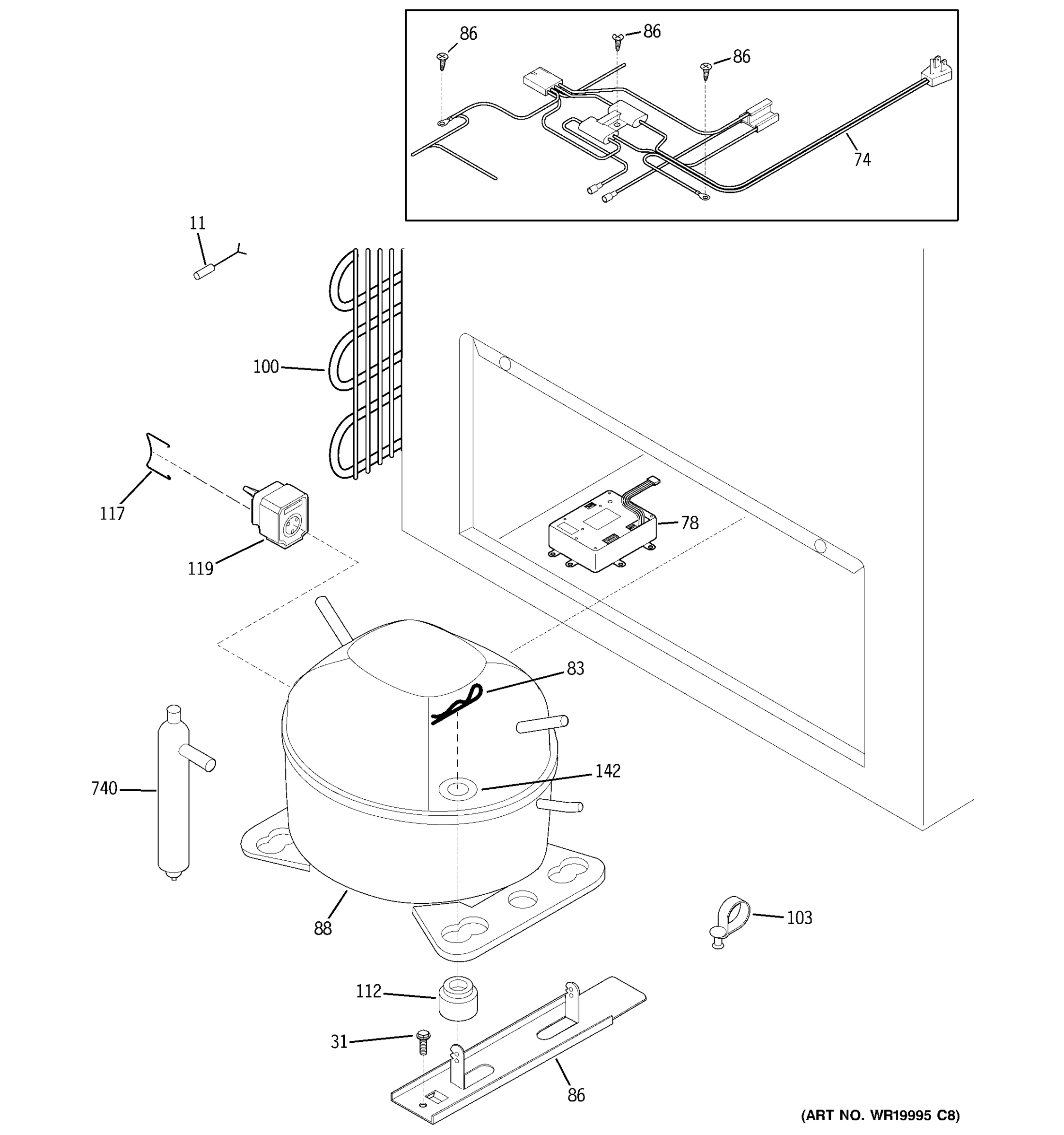 86
86
86
74
11
100
117
119
78
83
142
740
88
103
112
31
86
(ART NO. WR19995 C8)