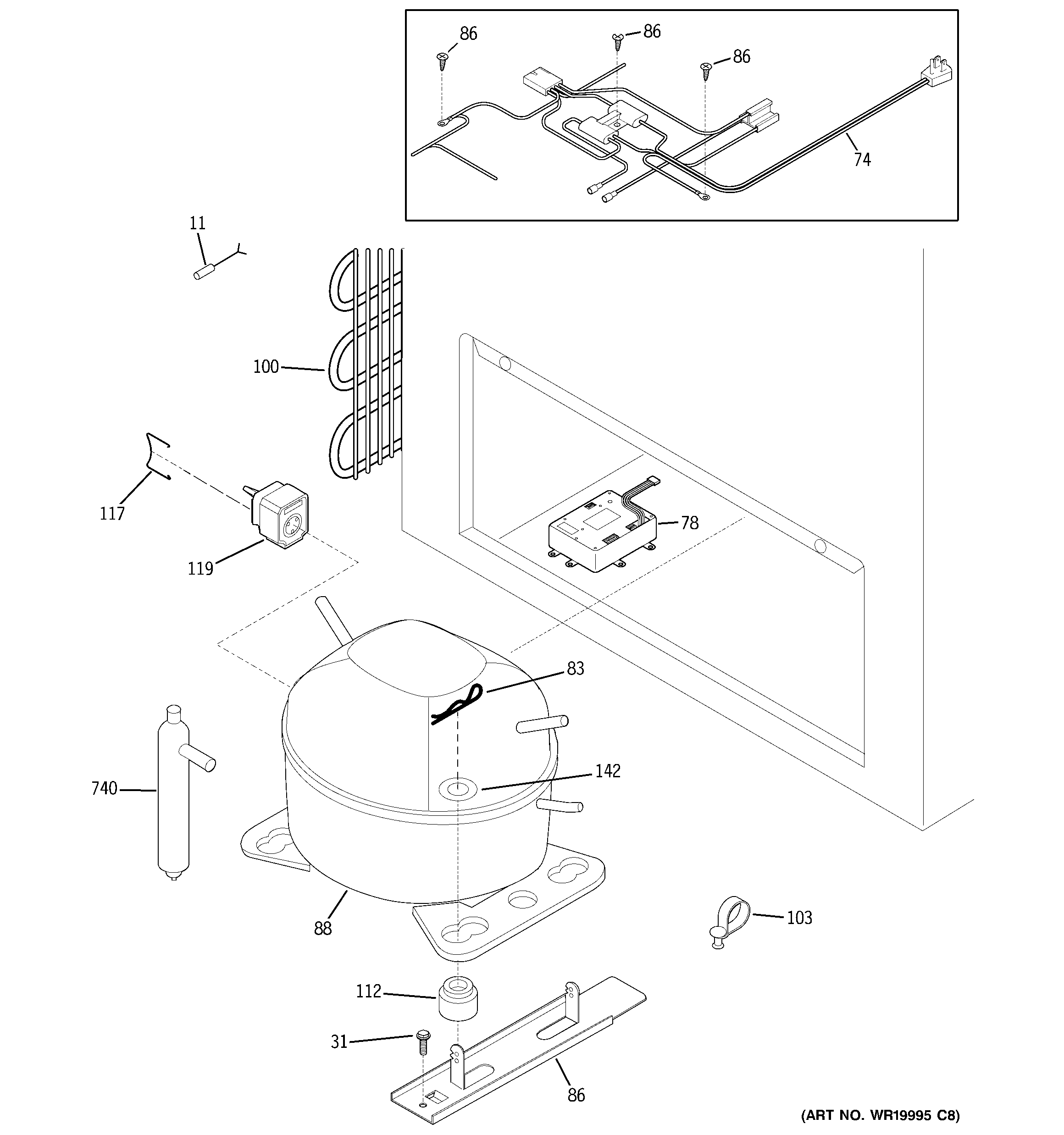 86
86
86
74
11
100
117
119
78
83
142
740
88
103
112
31
86
(ART NO. WR19995 C8)