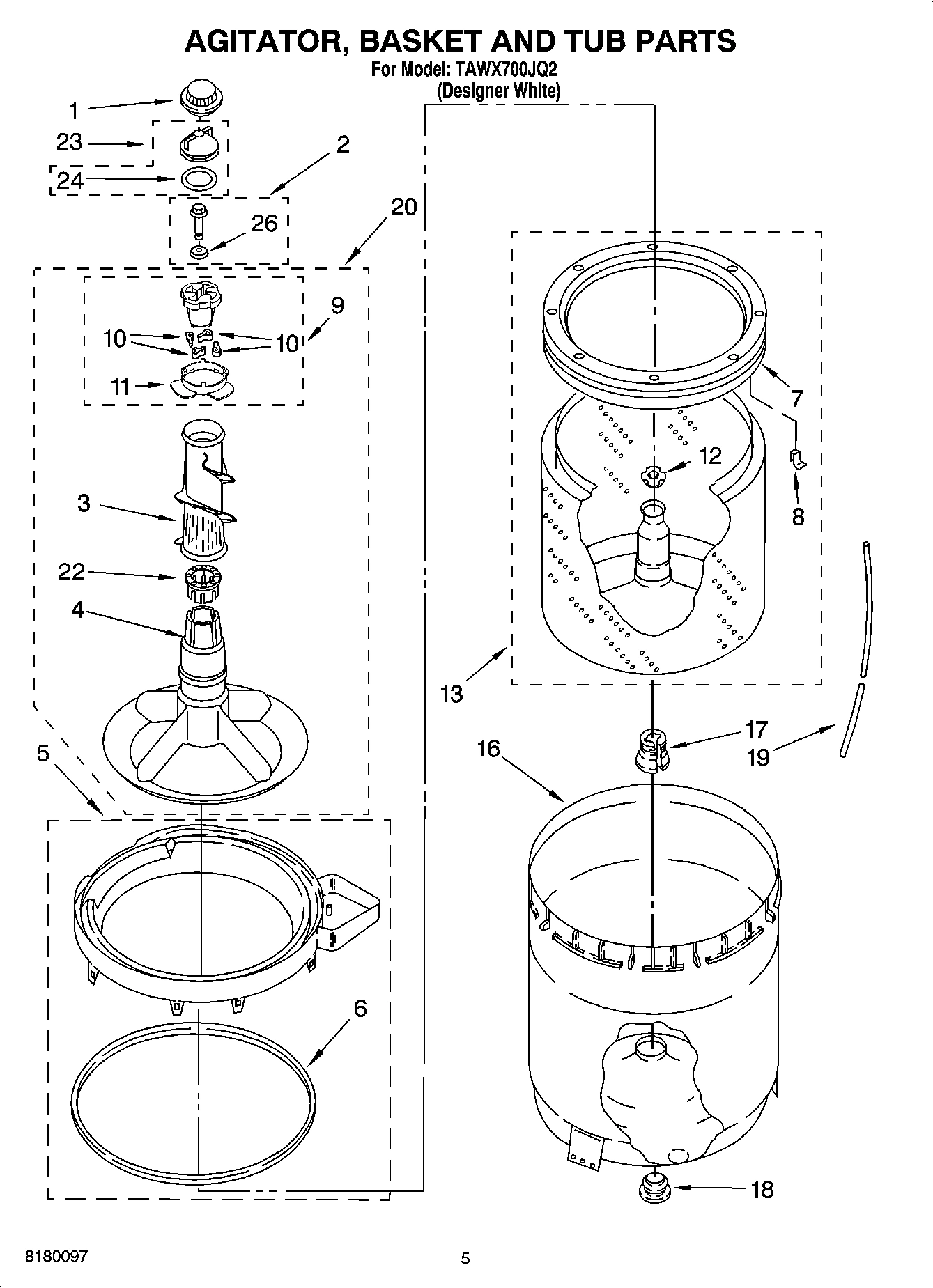 AGITATOR, BASKET AND TUB PARTS

For Model: TAWX700JQ2
(Designer White)

1
23
24
2
26
20
9
10
10
11
3
22
4
5
6
7
12
8
13
17
19
16
18

8180097

5