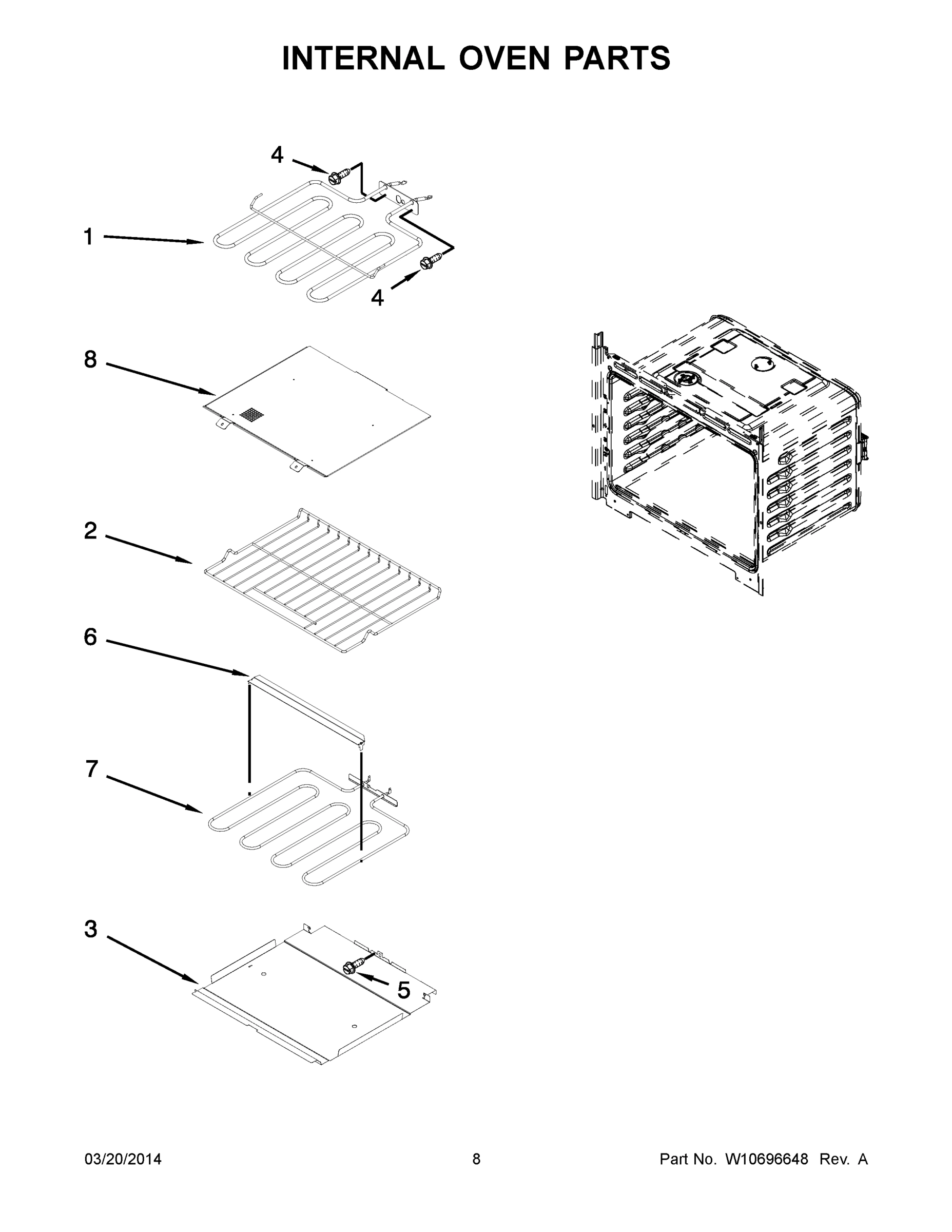 INTERNAL OVEN PARTS

4

1

4

8

2

6

7

3

5

03/20/2014 8 Part No. W10696648 Rev. A