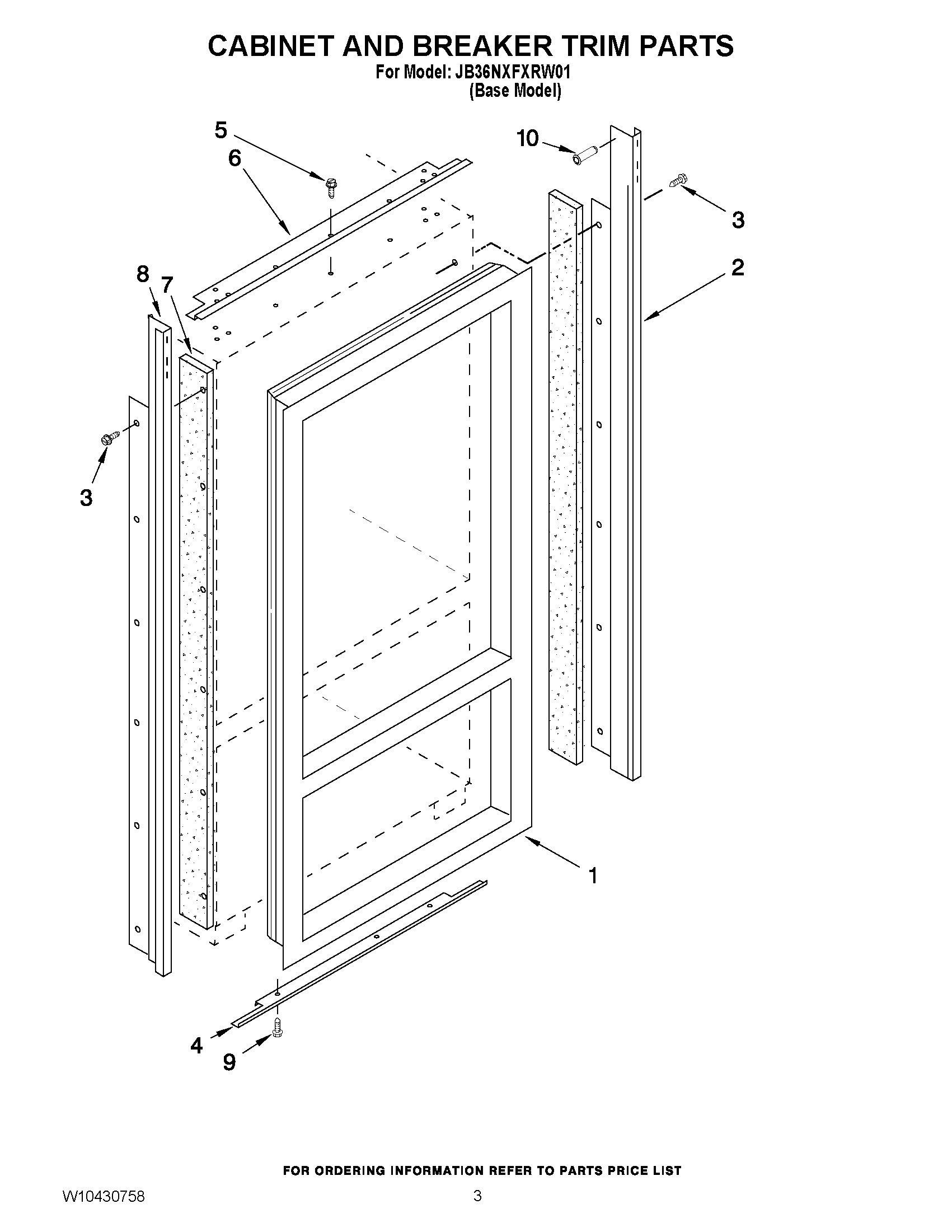 CABINET AND BREAKER TRIM PARTS
For Model: JB36NXFXRW01
(Base Model)

5
6
10
3
2
8
7
3
1
4
9

FOR ORDERING INFORMATION REFER TO PARTS PRICE LIST

W10430758

3