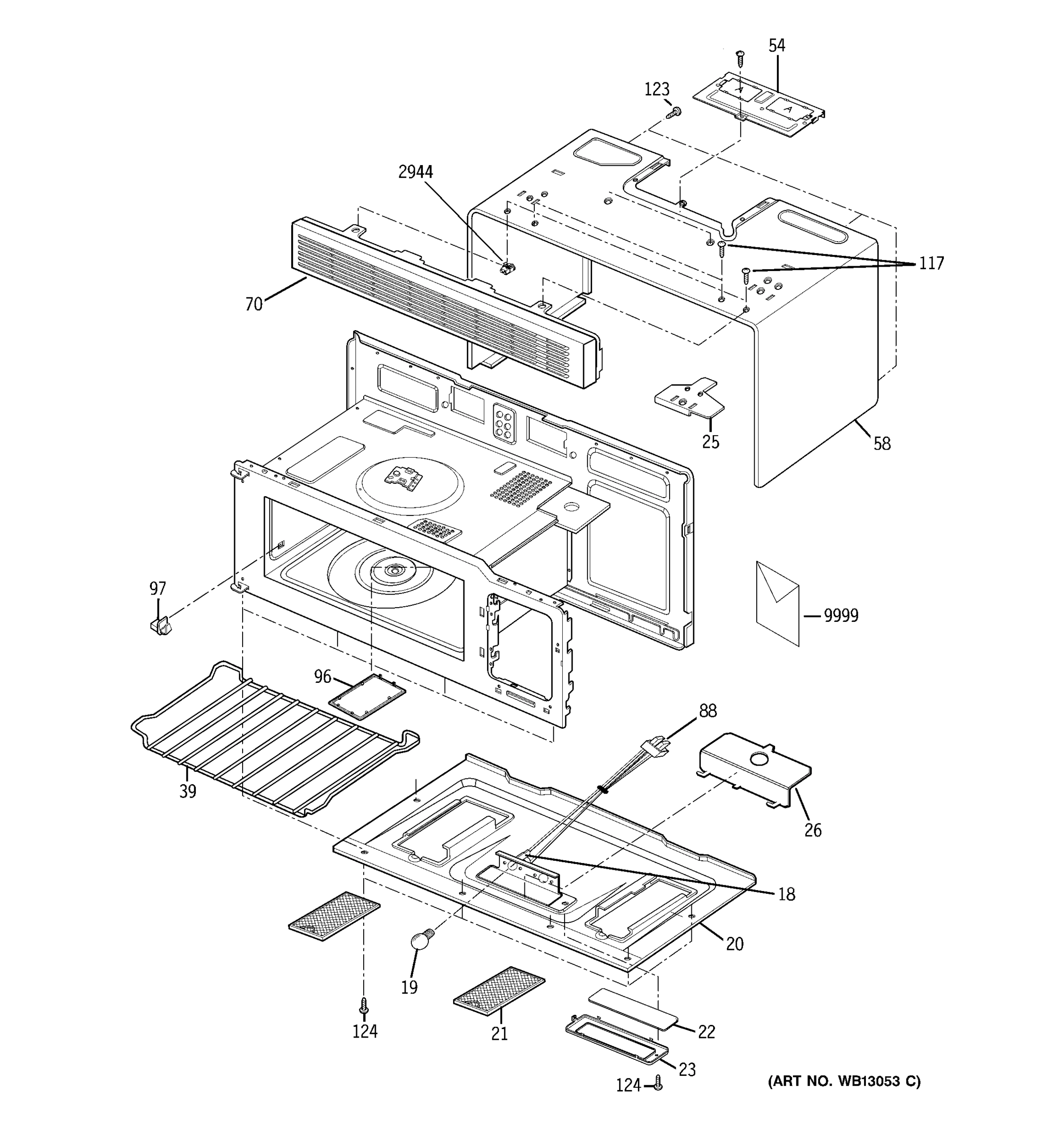 54
123
A
A
2944
117
70
25
58
97
9999
96
88
39
26
18
20
19
124
21
22
23
124
(ART NO. WB13053 C)