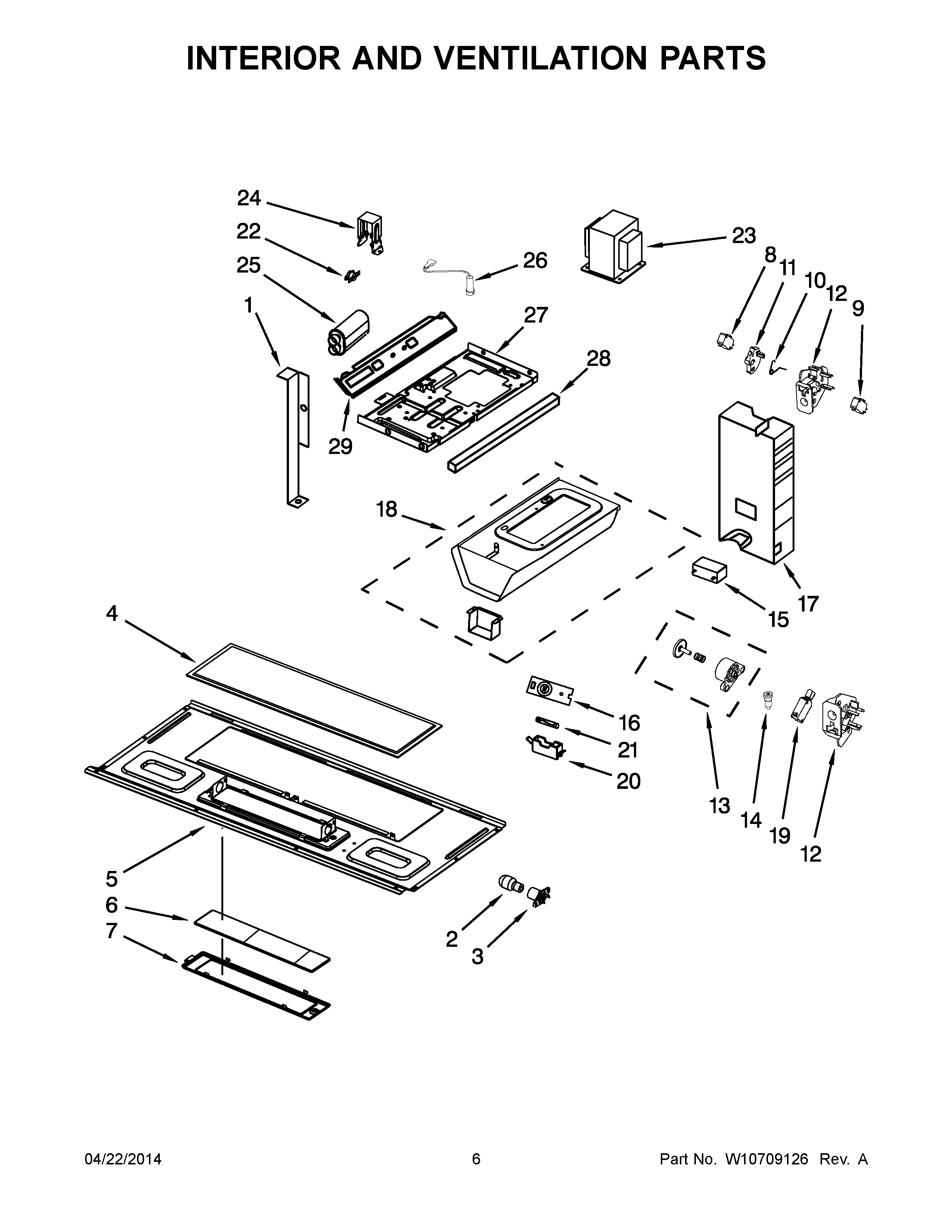 INTERIOR AND VENTILATION PARTS

24
22
25
1
26
23
8
11
10
12
9
27
28
29
18
17
15
4
16
21
20
13
14
19
12
5
6
7
2
3

04/22/2014
6
Part No. W10709126 Rev. A