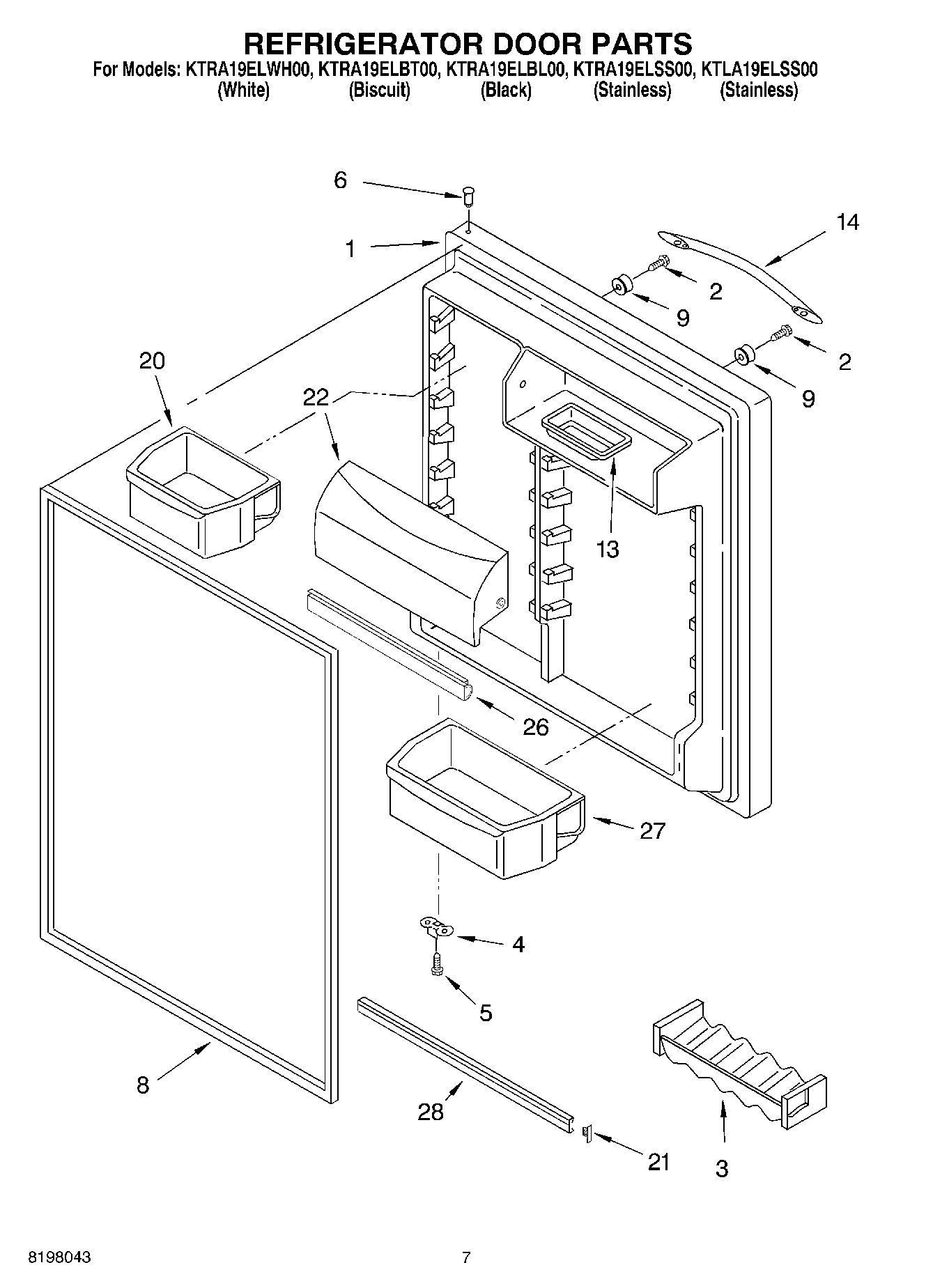 REFRIGERATOR DOOR PARTS
For Models: KTRA19ELWH00, KTRA19ELBT00, KTRA19ELBL00, KTRA19ELSS00, KTLA19ELSS00
(White) (Biscuit) (Black) (Stainless) (Stainless)

6
1
14
2
9
2
9
20
22
13
26
27
4
5
8
28
21
3

8198043
7