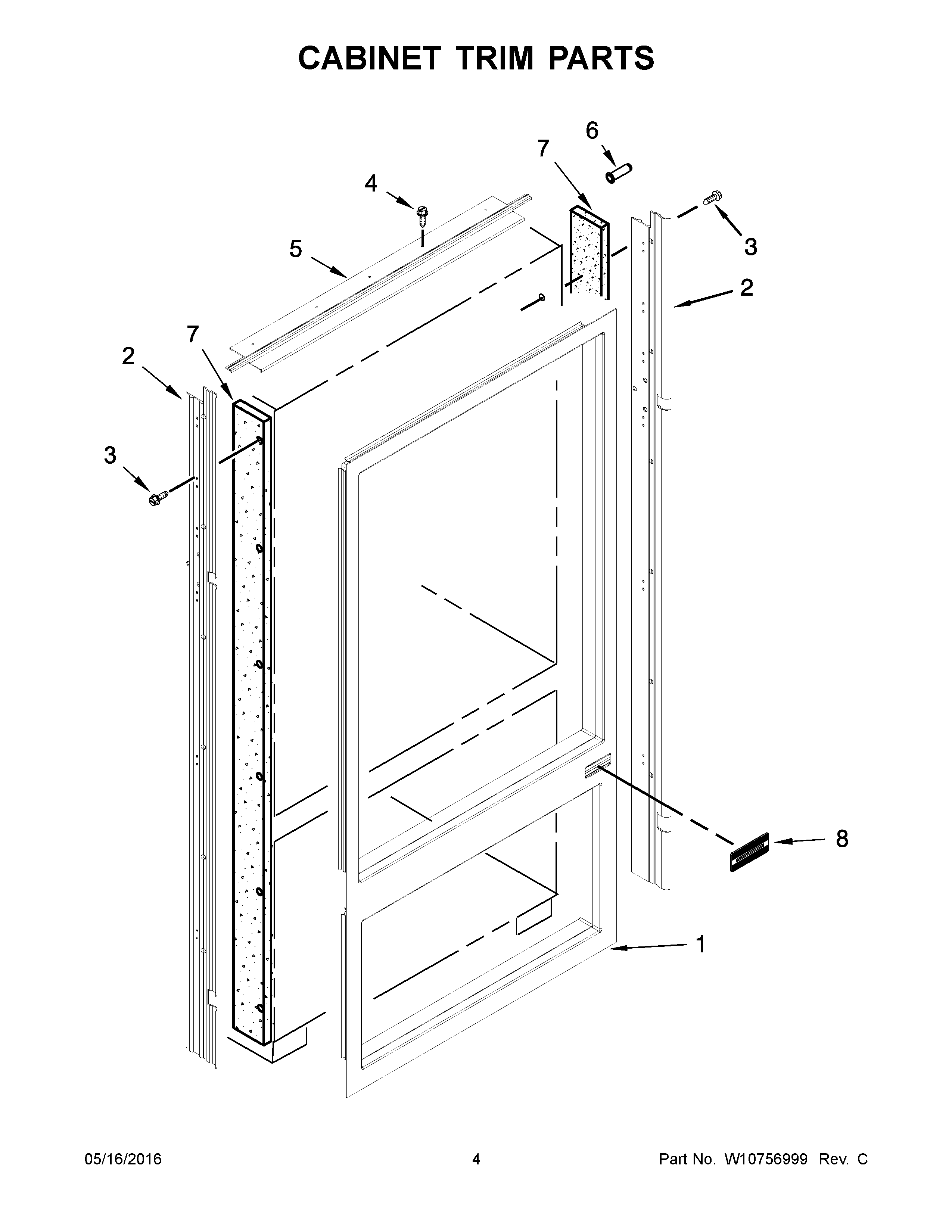 CABINET TRIM PARTS

6
7
4
3
5
2
7
2
3
8
1

05/16/2016
4
Part No. W10756999 Rev. C