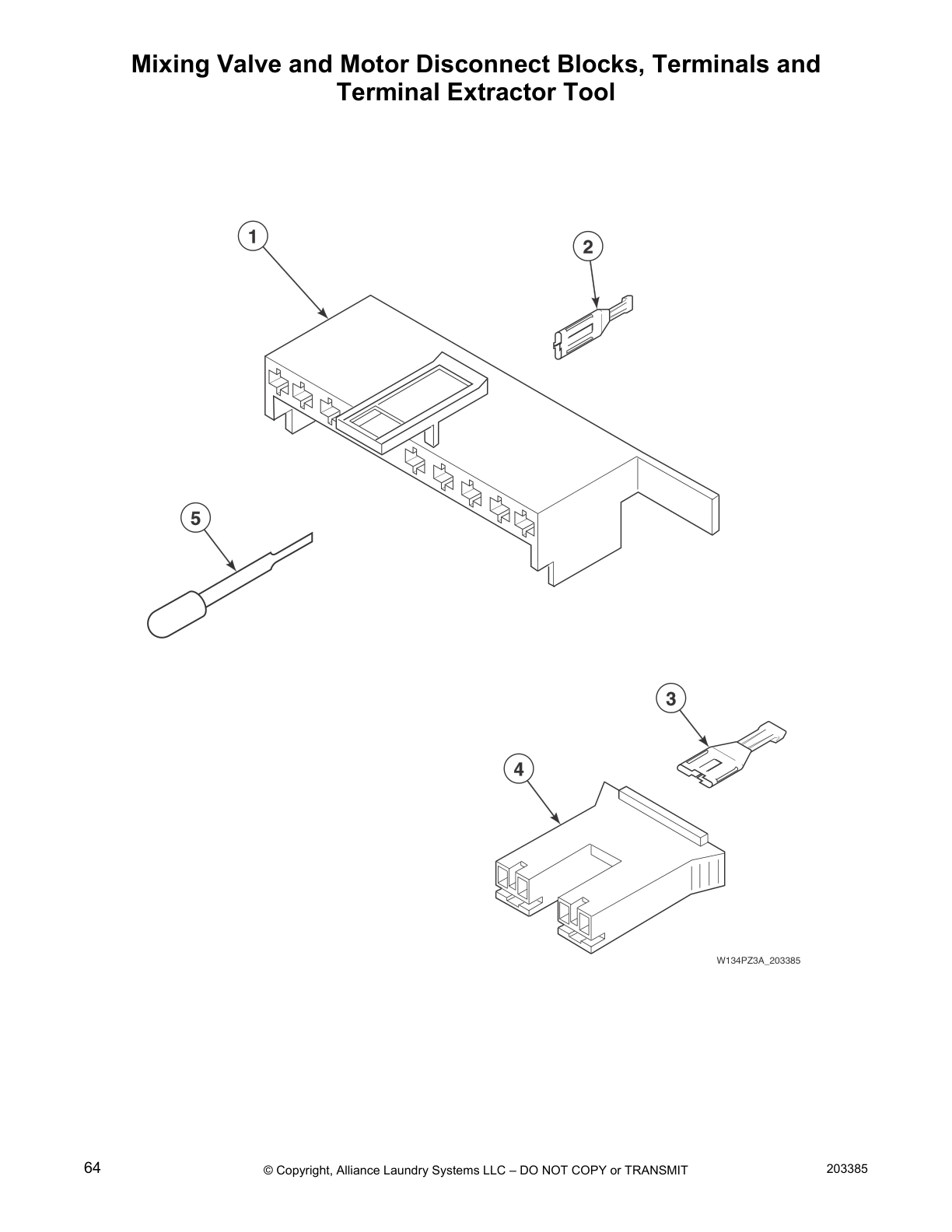 Mixing Valve and Motor Disconnect Blocks, Terminals and Terminal Extractor Tool

1

2

5

3

4

W134PZ3A_203385

64

© Copyright, Alliance Laundry Systems LLC – DO NOT COPY or TRANSMIT

203385