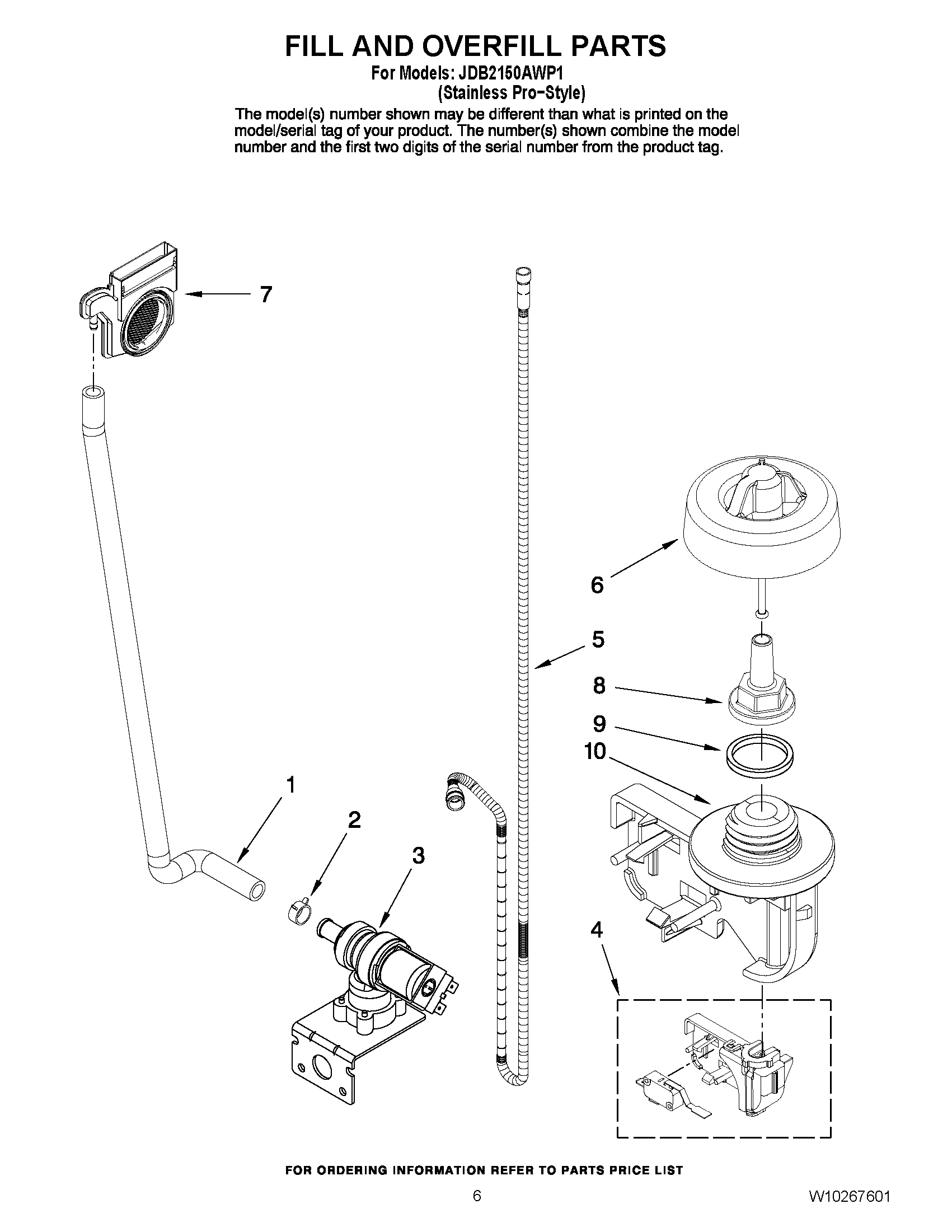 FILL AND OVERFILL PARTS
For Models: JDB2150AWP1
(Stainless Pro-Style)
The model(s) number shown may be different than what is printed on the model/serial tag of your product. The number(s) shown combine the model number and the first two digits of the serial number from the product tag.

7
6
5
8
9
10
1
2
3
4

FOR ORDERING INFORMATION REFER TO PARTS PRICE LIST
6
W10267601