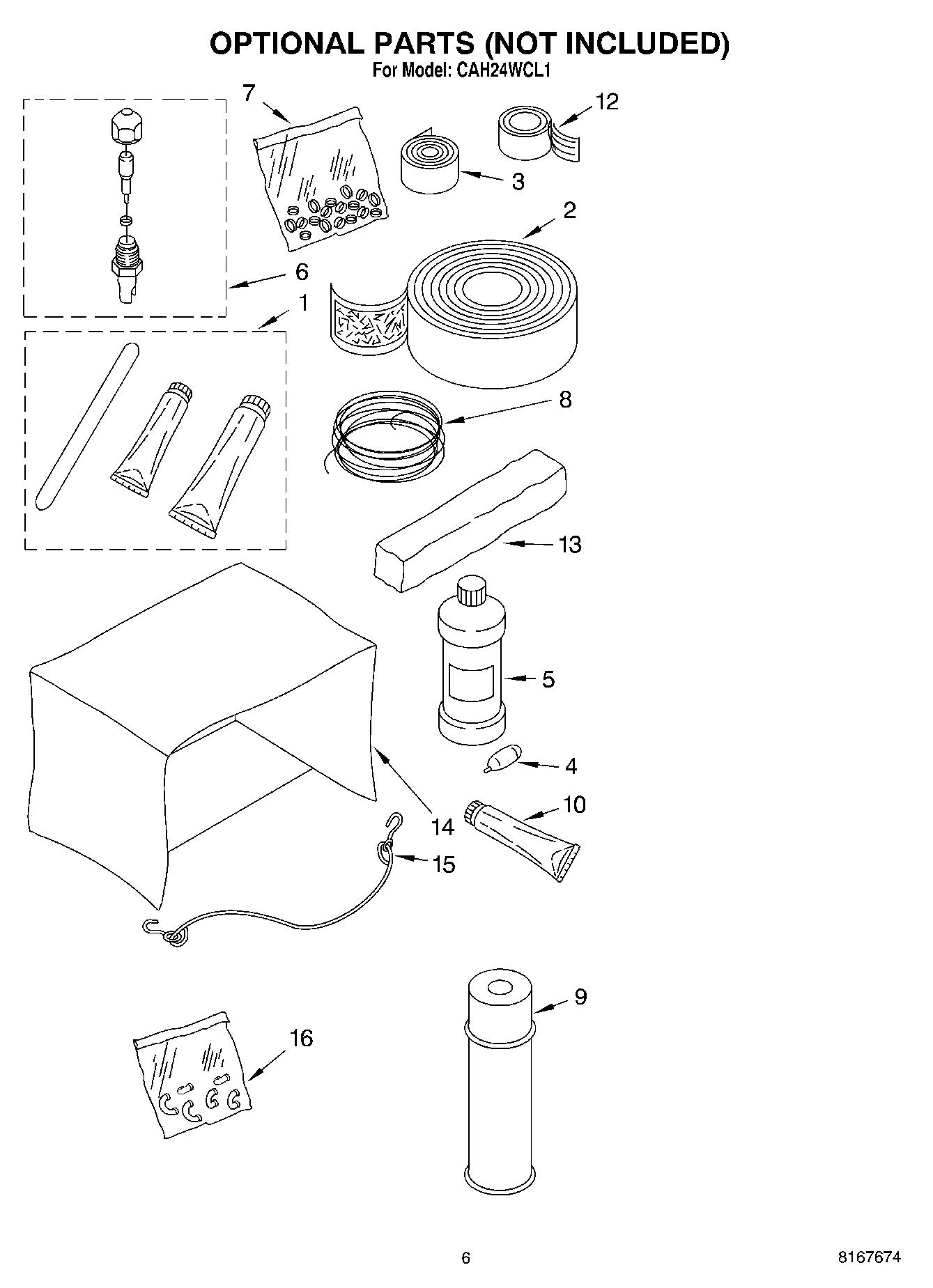 OPTIONAL PARTS (NOT INCLUDED)
For Model: CAH24WCL1

7
12
3
2
6
1
8
13
5
4
10
14
15
9
16

6
8167674