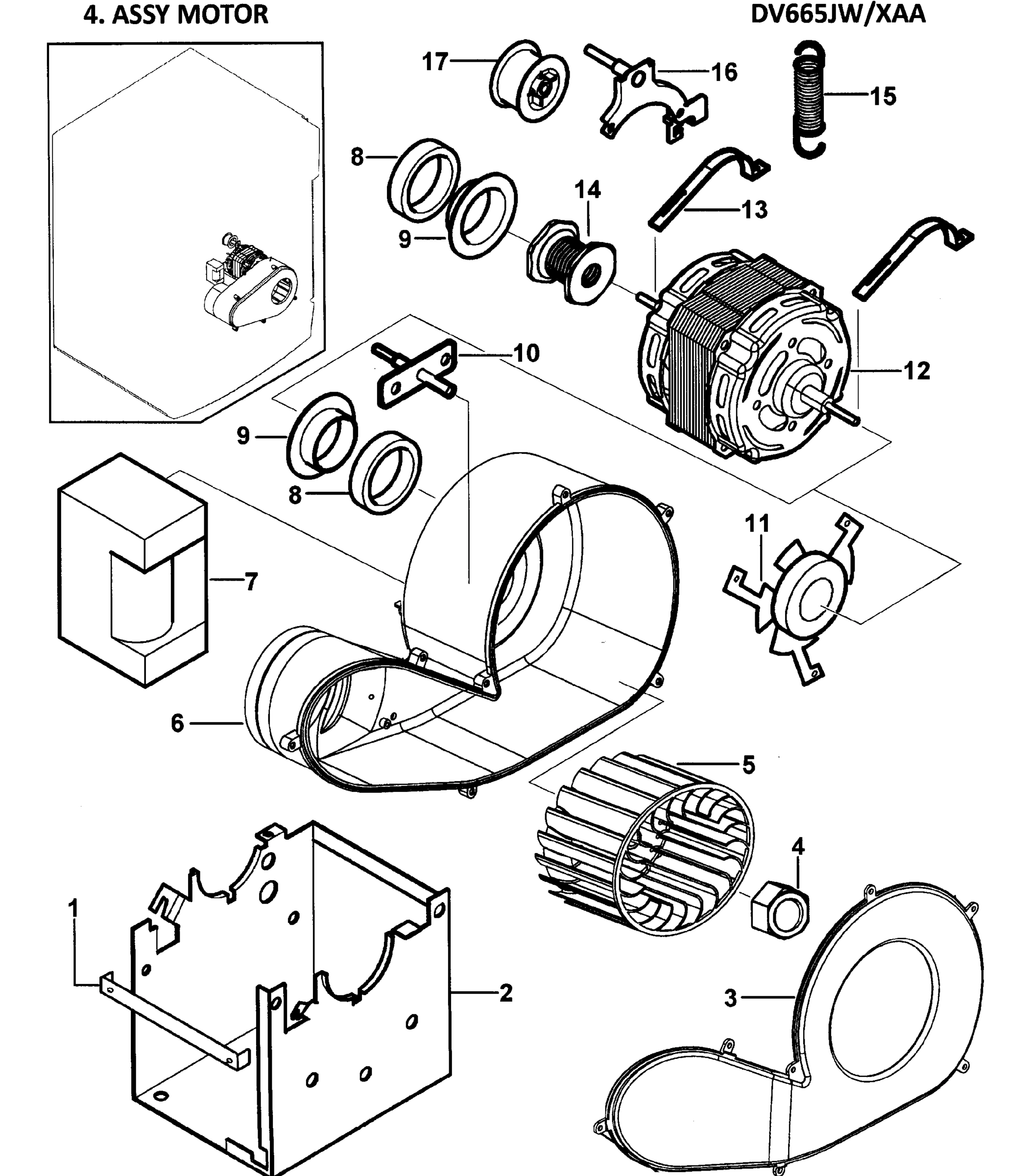 4. ASSY MOTOR

DV665JW/XAA

17
16
15
8
14
13
9
10
12
9
8
11
7
6
5
4
1
2
3