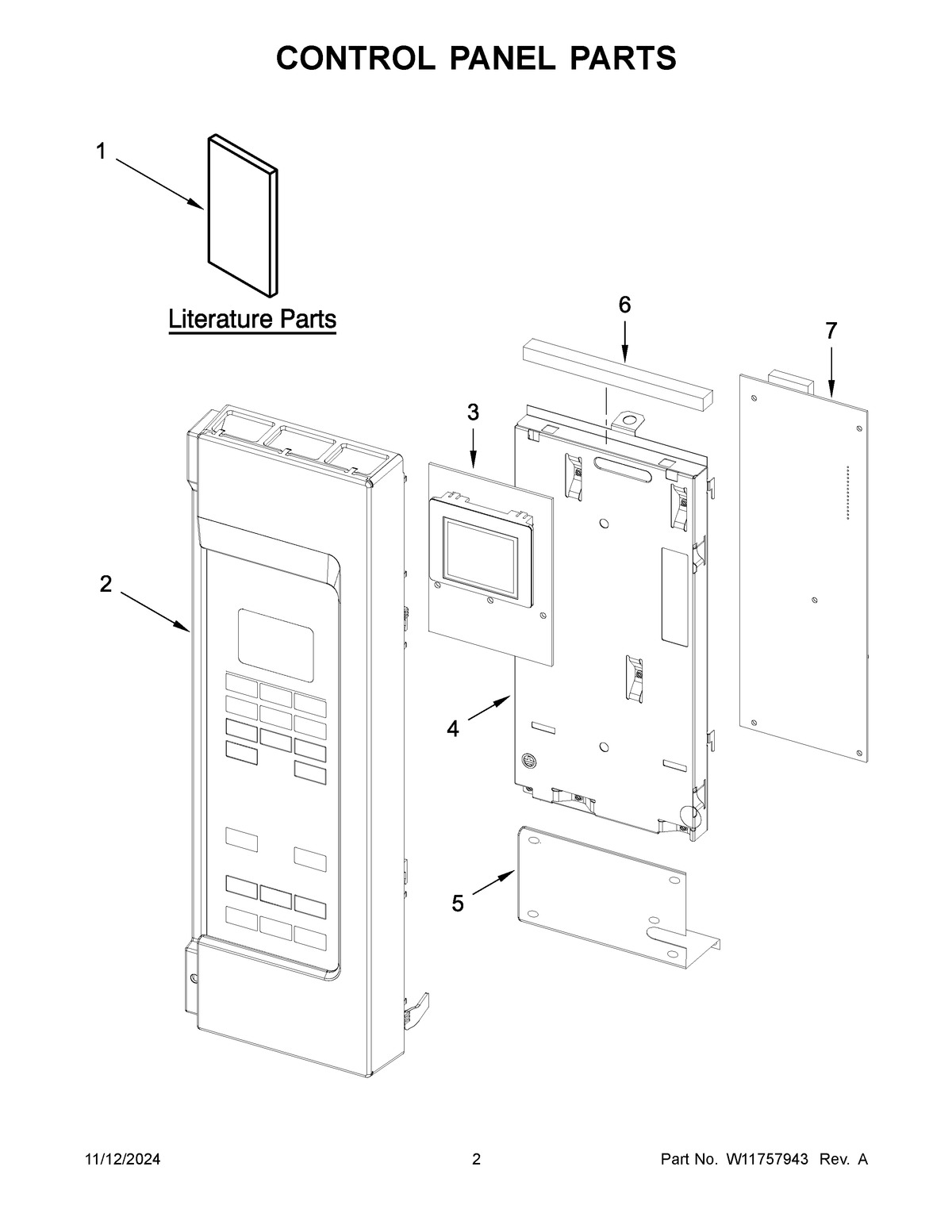 CONTROL PANEL PARTS

1

Literature Parts

6

7

3

2

4

5

11/12/2024

2

Part No. W11757943 Rev. A