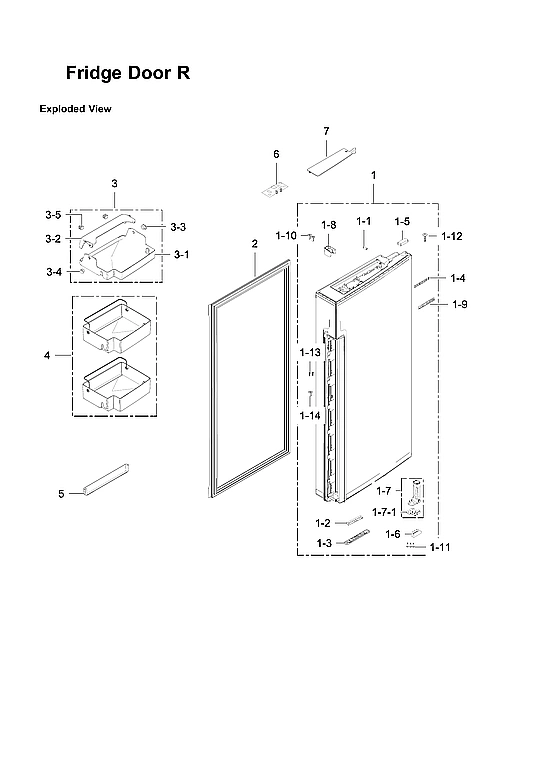 Fridge Door R

Exploded View

7
6
3
1
3-5
3-3
3-2
3-1
3-4
2
1-10
1-8
1-1
1-5
1-12
1-4
1-9
4
1-13
1-14
5
1-7
1-7-1
1-2
1-6
1-3
1-11