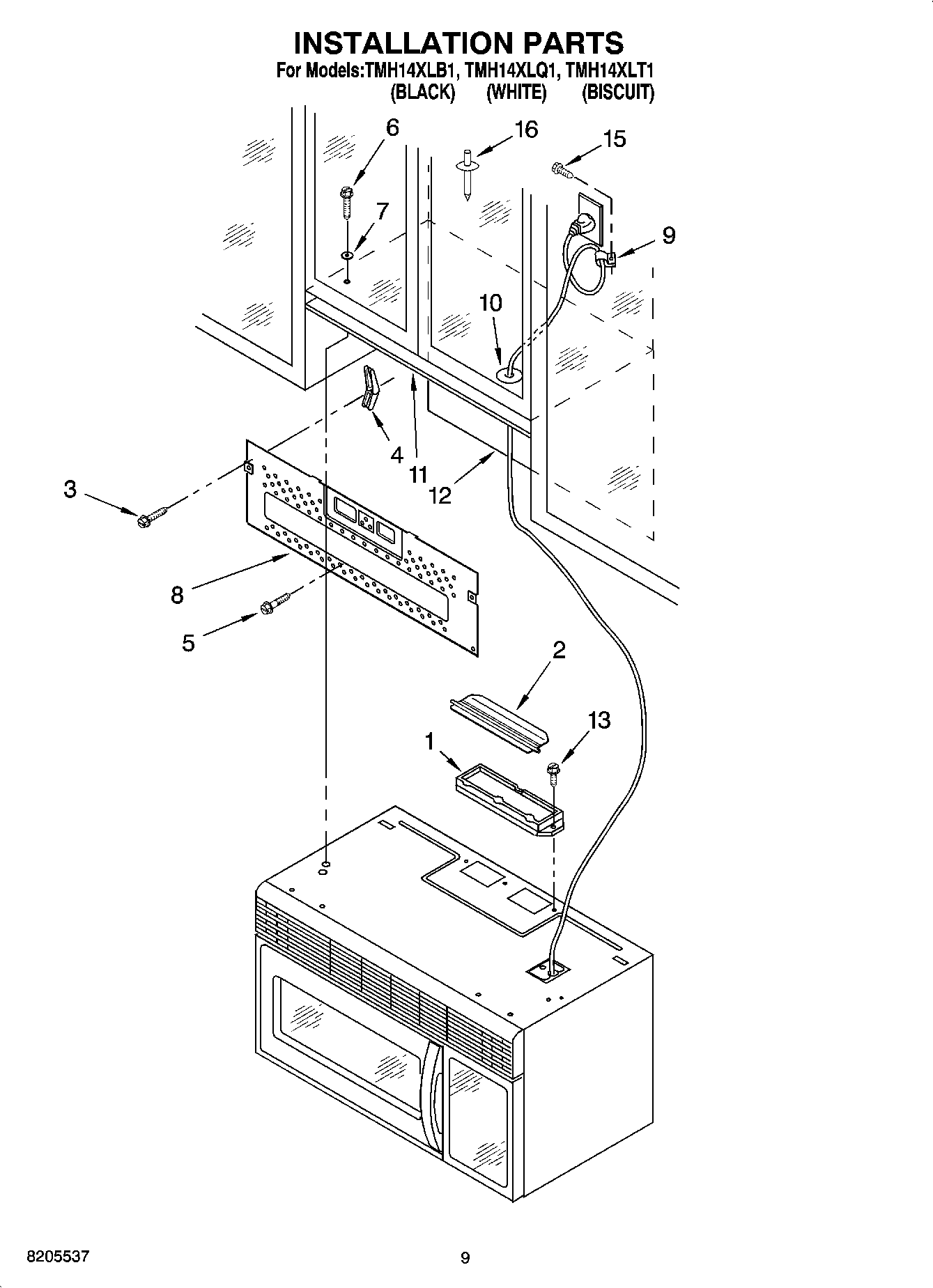 INSTALLATION PARTS

For Models:TMH14XLB1, TMH14XLQ1, TMH14XLT1
(BLACK) (WHITE) (BISCUIT)

6
16
15
7
9
10
4
11
12
3
8
5
2
13
1

8205537

9