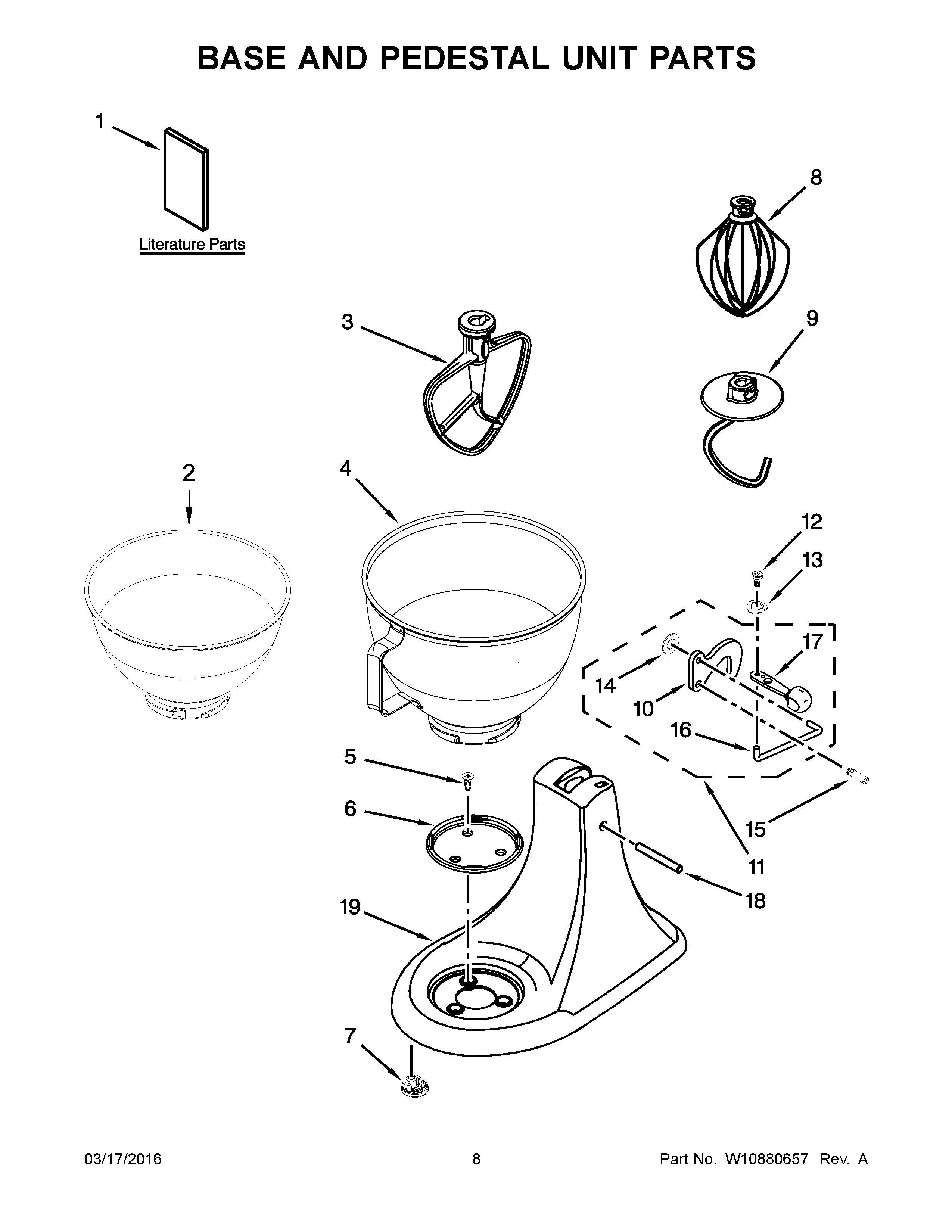 BASE AND PEDESTAL UNIT PARTS

1

Literature Parts

8

3

9

2

4

12

13

17

14

10

16

5

6

15

11

18

19

7

03/17/2016

8

Part No. W10880657 Rev. A