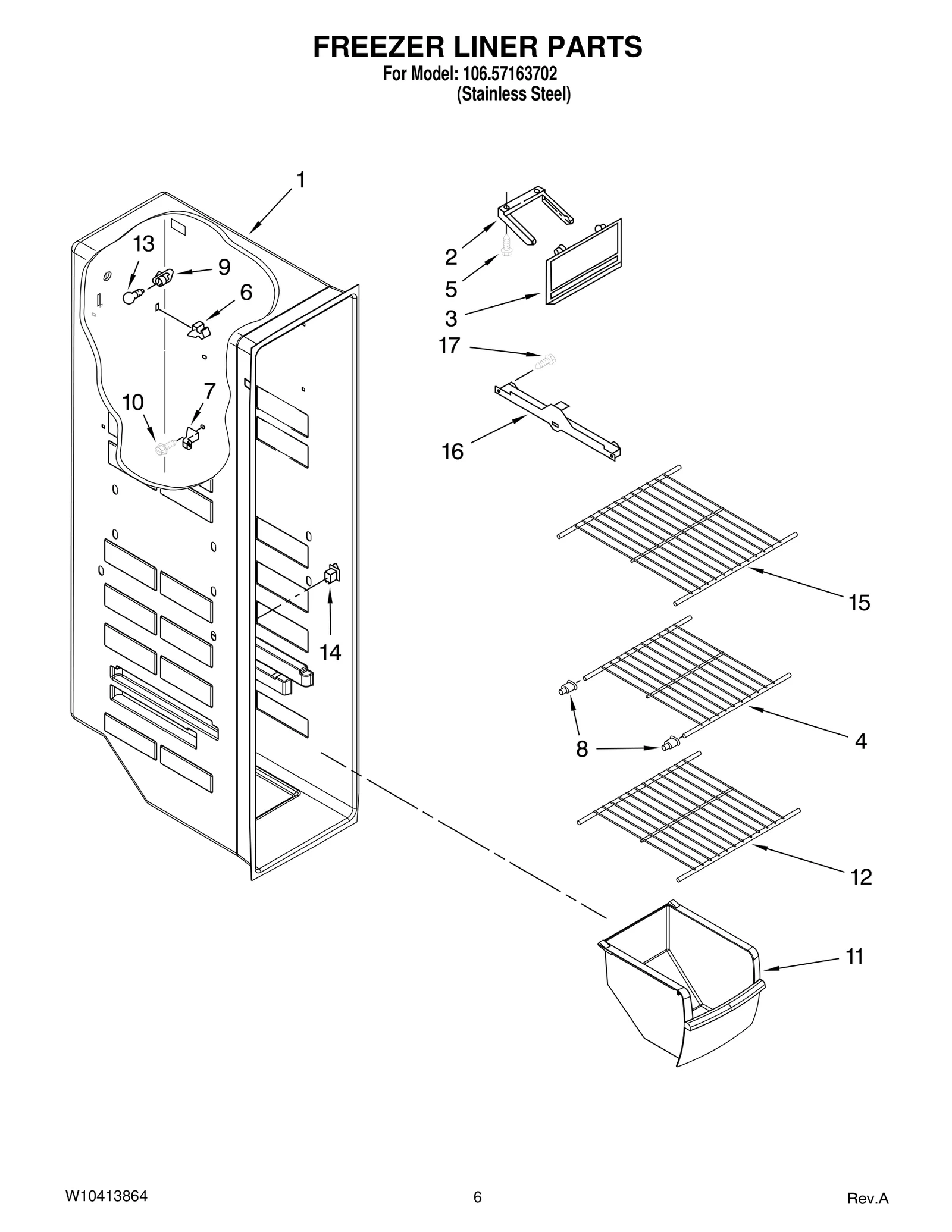 FREEZER LINER PARTS
For Model: 106.57163702
(Stainless Steel)

1
13
9
6
10
7
14
2
5
3
17
16
15
8
4
12
11

W10413864
6
Rev.A