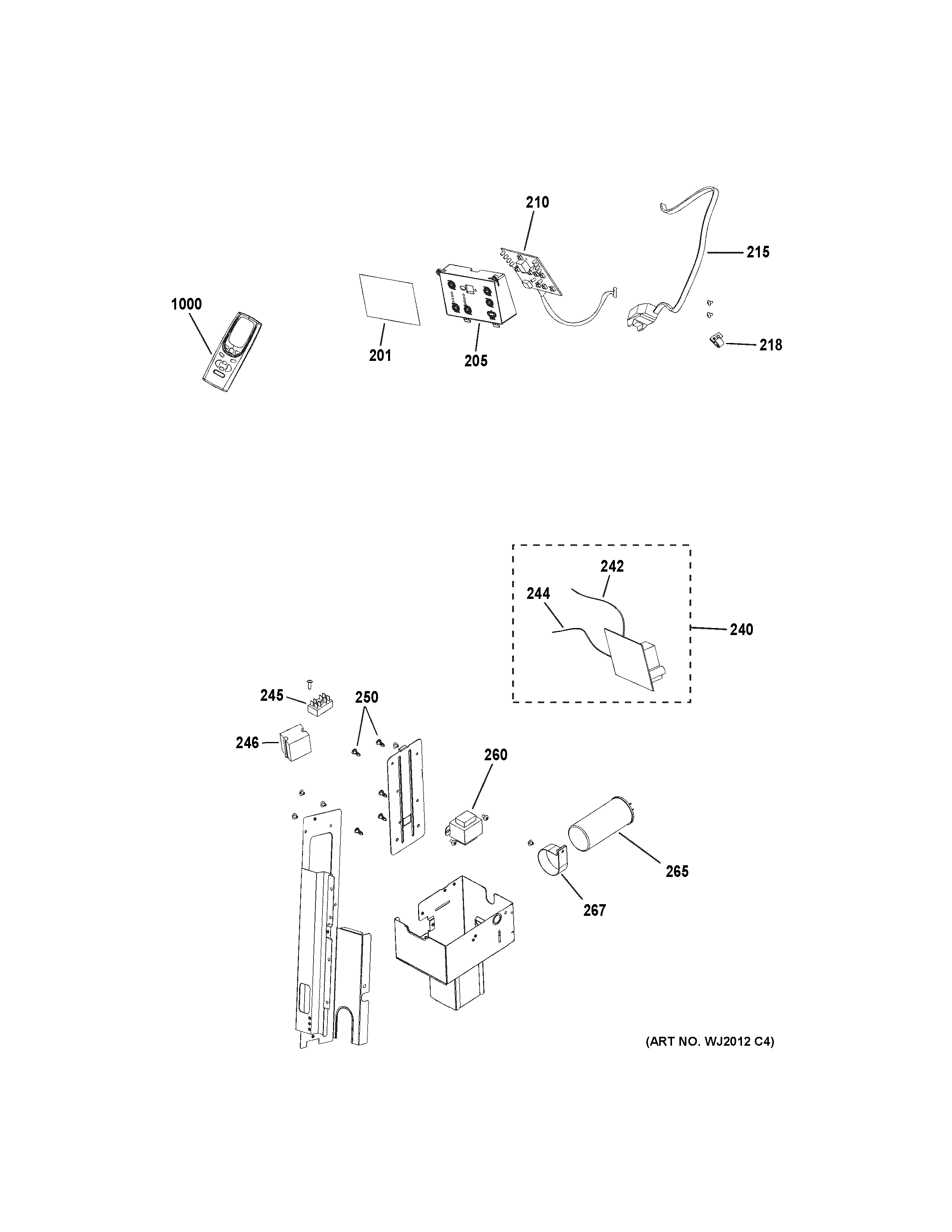 210

215

1000

201

205

218

242

244

240

245

250

246

260

265

267

(ART NO. WJ2012 C4)