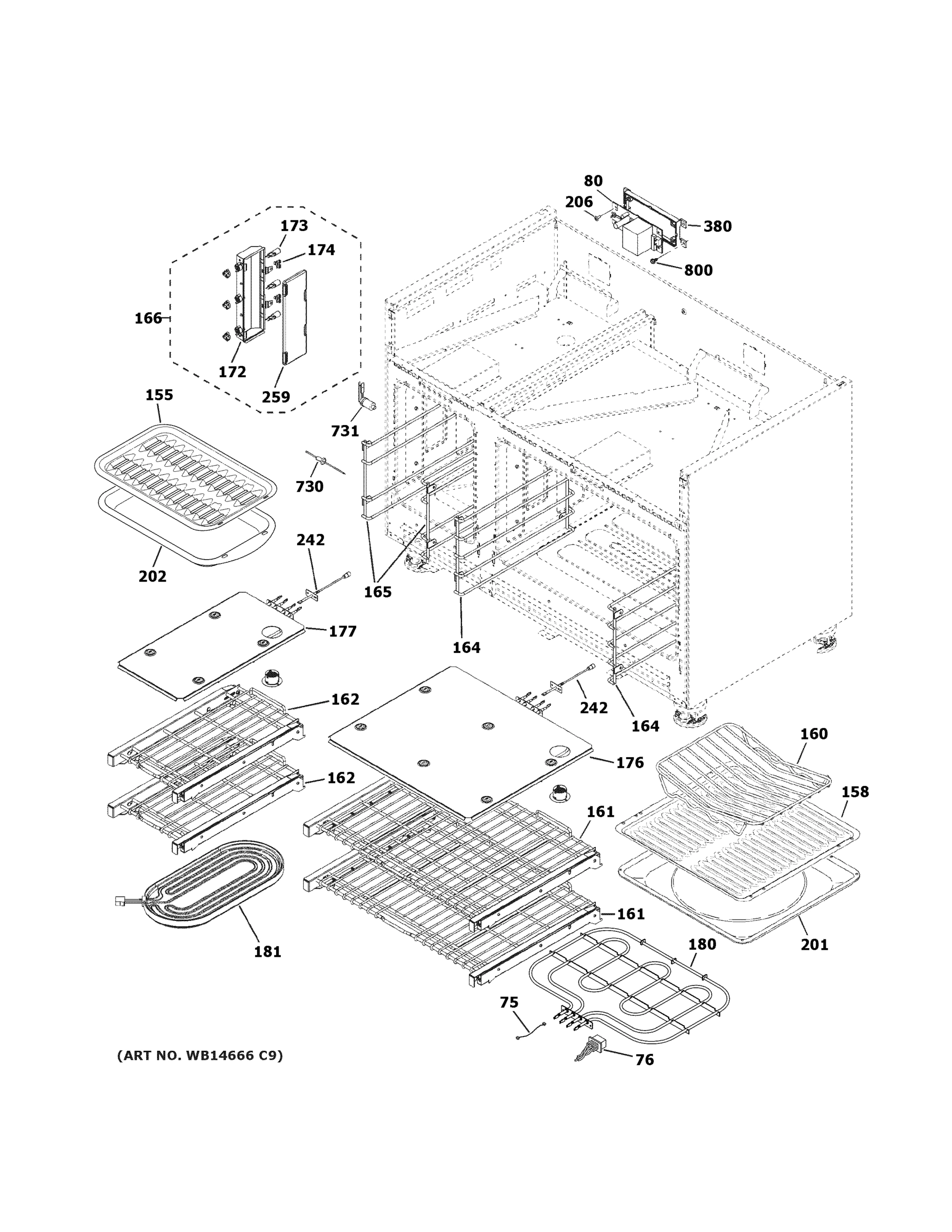 80
206
380
800
173
174
166
172
259
155
731
730
202
242
165
177
164
162
242
164
160
176
162
158
161
161
181
180
201
75
76
(ART NO. WB14666 C9)