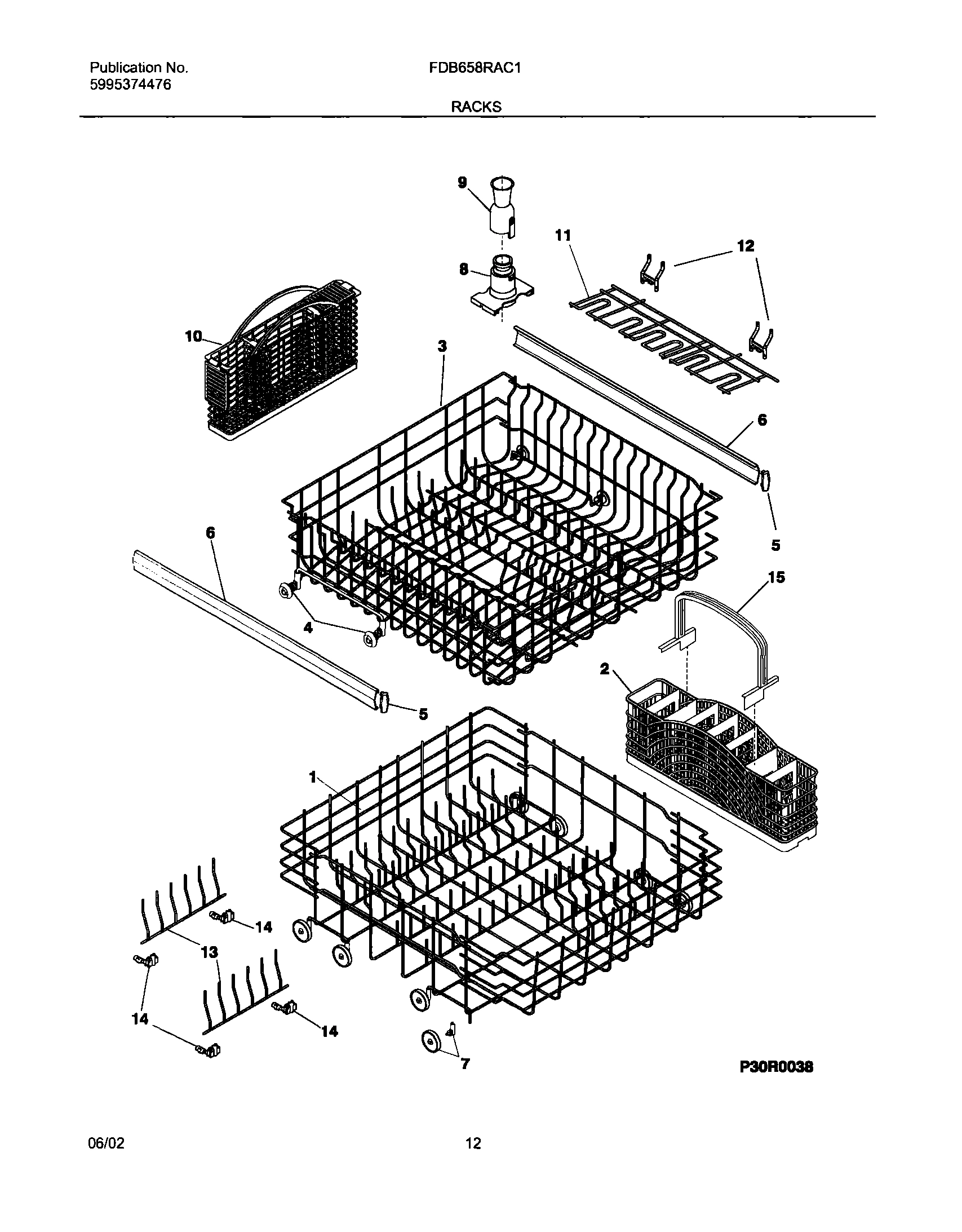 Publication No.
5995374476

FDB658RAC1

RACKS

9
11
12
8
10
3
6
5
6
15
4
2
5
1
14
13
14
14
7

P30R0038

06/02

12