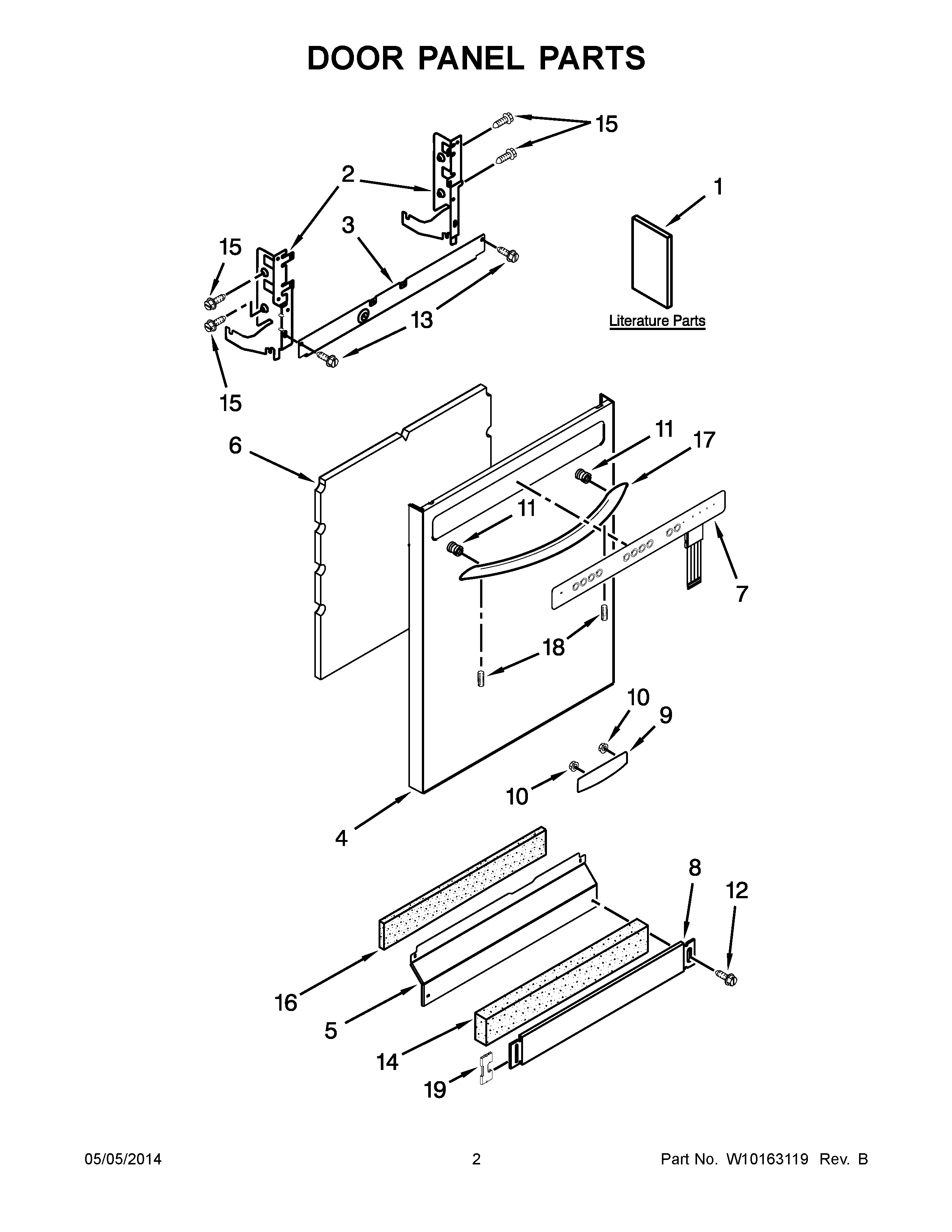 DOOR PANEL PARTS

15

2

1

3

15

13

Literature Parts

15

6

11

17

11

7

18

10

9

10

4

8

12

16

5

14

19

05/05/2014

2

Part No. W10163119 Rev. B