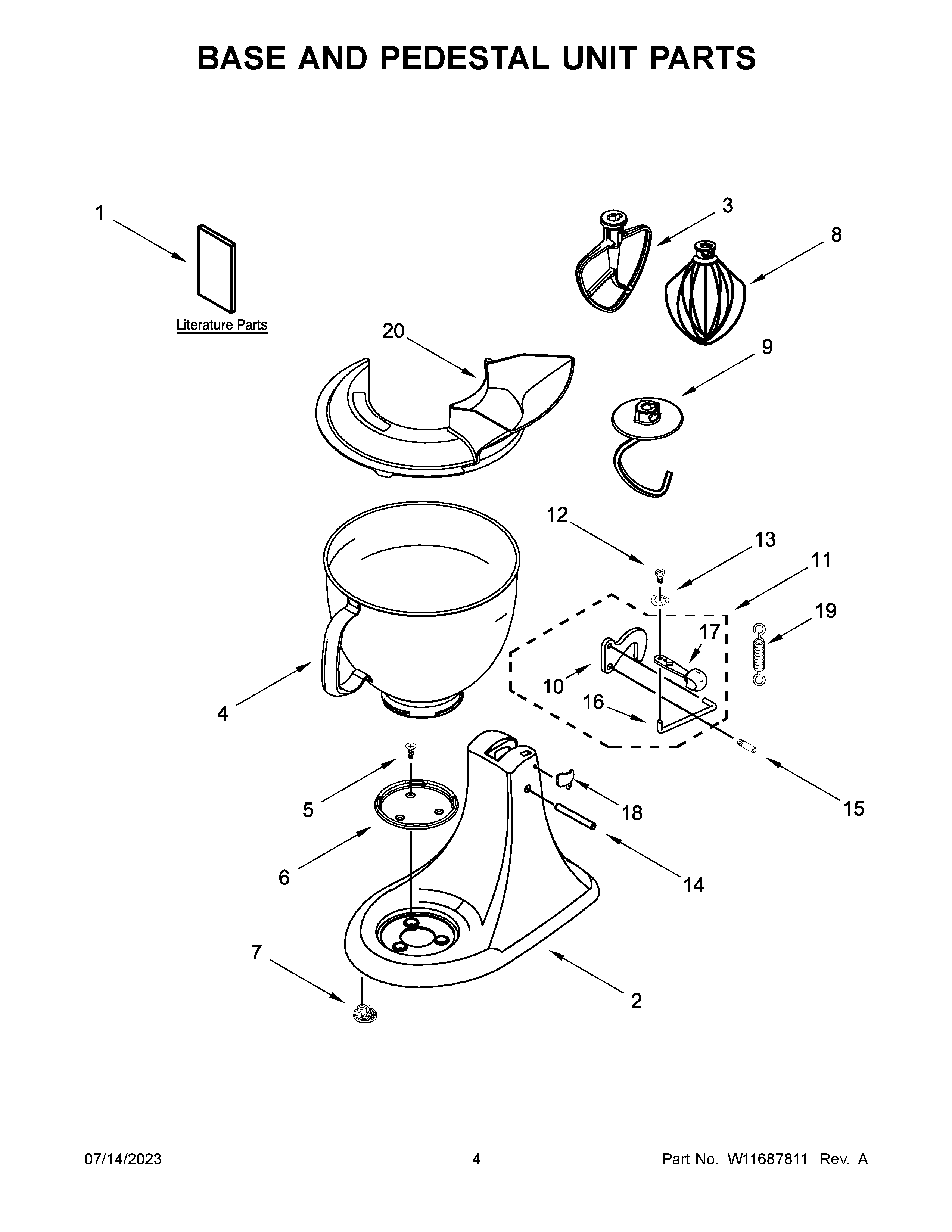 BASE AND PEDESTAL UNIT PARTS

1

Literature Parts

3

8

20

9

12

13

11

19

17

10

16

4

5

18

15

6

14

7

2

07/14/2023

4

Part No. W11687811 Rev. A