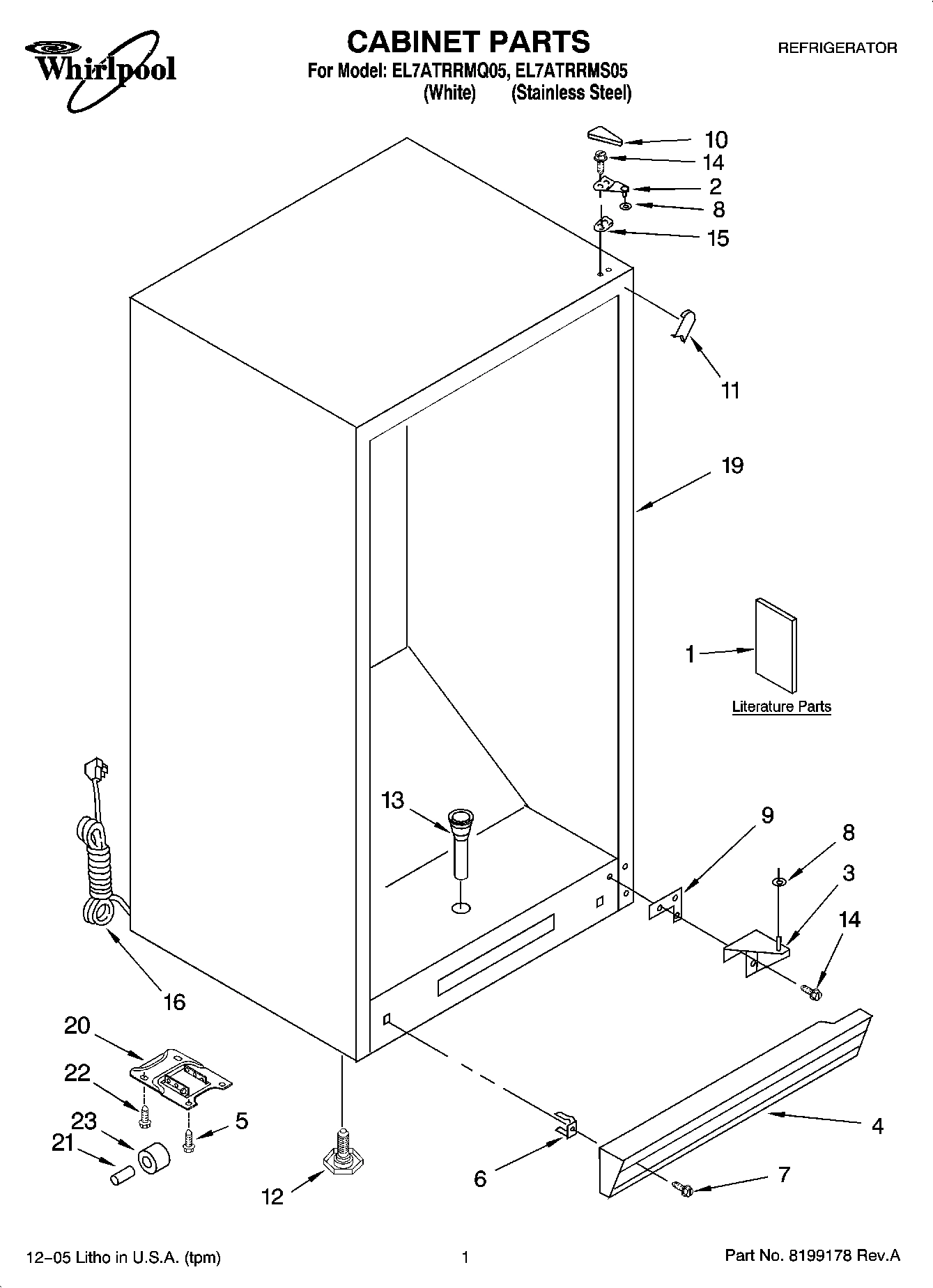 Whirlpool

CABINET PARTS
For Model: EL7ATRRMQ05, EL7ATRRMS05
(White) (Stainless Steel)

REFRIGERATOR

10
14
2
8
15
11
19
1
Literature Parts
13
9
8
3
14
16
20
22
23
21
5
12
6
4
7

12–05 Litho in U.S.A. (tpm)

1

Part No. 8199178 Rev.A