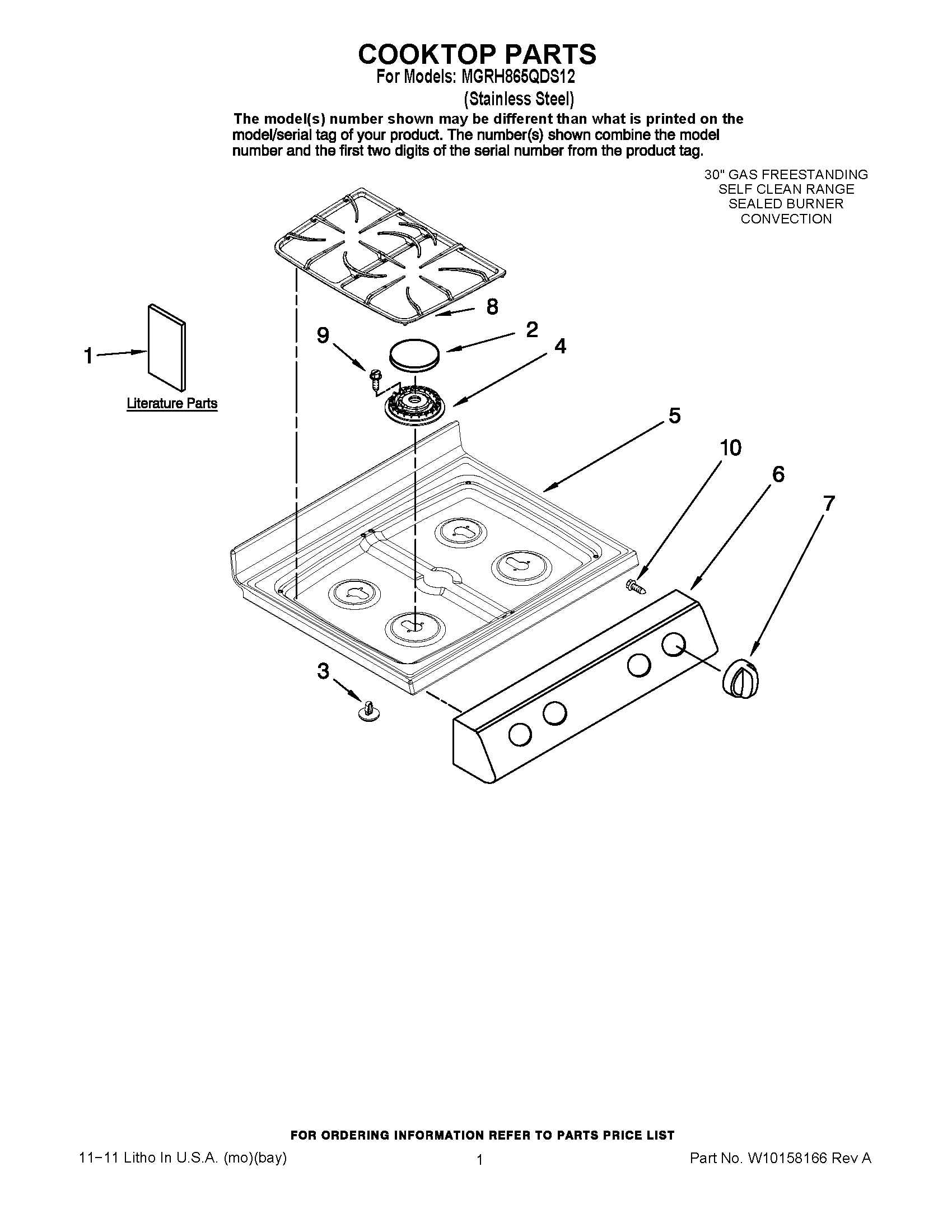 COOKTOP PARTS
For Models: MGRH865QDS12
(Stainless Steel)

The model(s) number shown may be different than what is printed on the model/serial tag of your product. The number(s) shown combine the model number and the first two digits of the serial number from the product tag.

30" GAS FREESTANDING
SELF CLEAN RANGE
SEALED BURNER
CONVECTION

8
9
2
4
1
Literature Parts
5
10
6
7
3

FOR ORDERING INFORMATION REFER TO PARTS PRICE LIST

11−11 Litho In U.S.A. (mo)(bay)
1
Part No. W10158166 Rev A