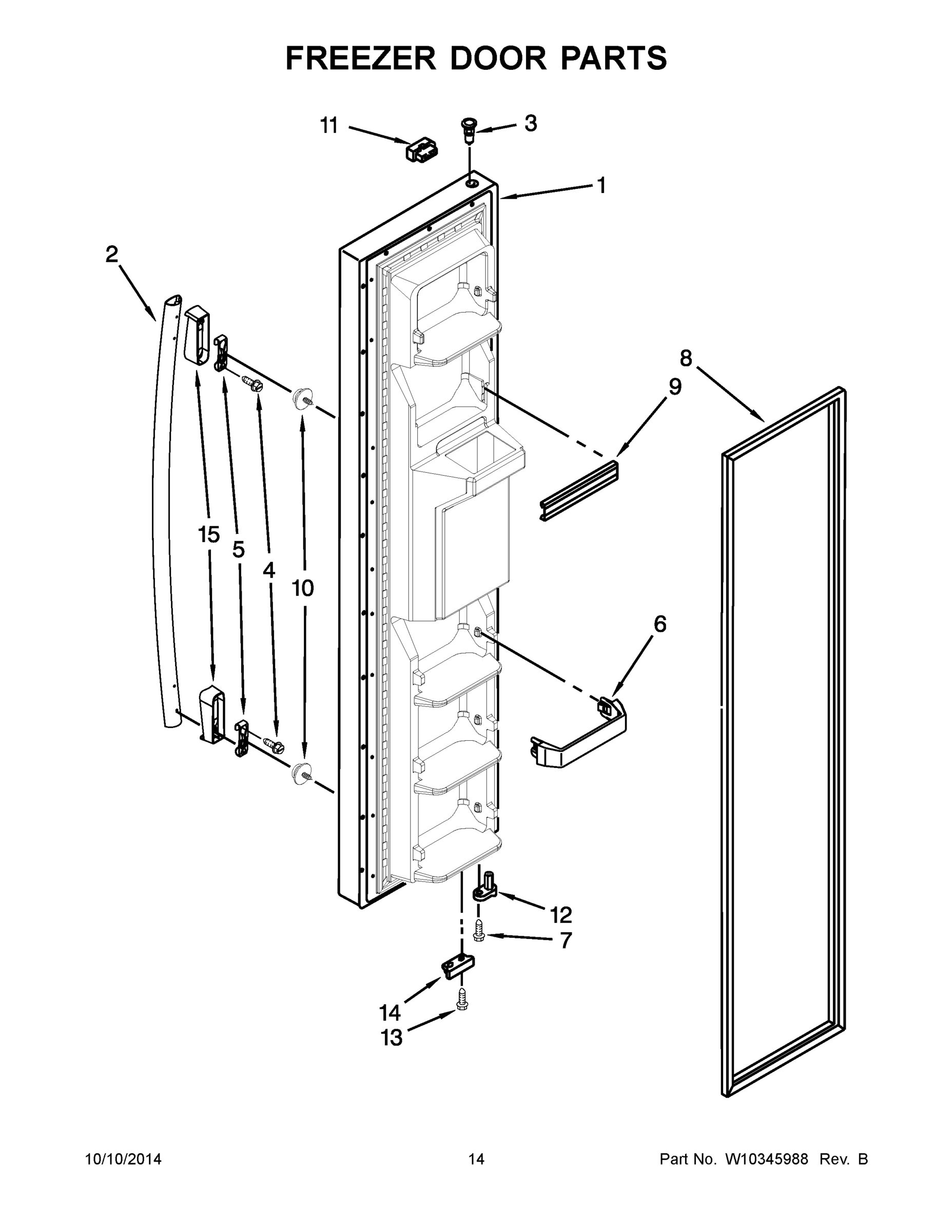 FREEZER DOOR PARTS

11
3
1
2
8
9
15
5
4
10
6
12
7
14
13

10/10/2014
14
Part No. W10345988 Rev. B