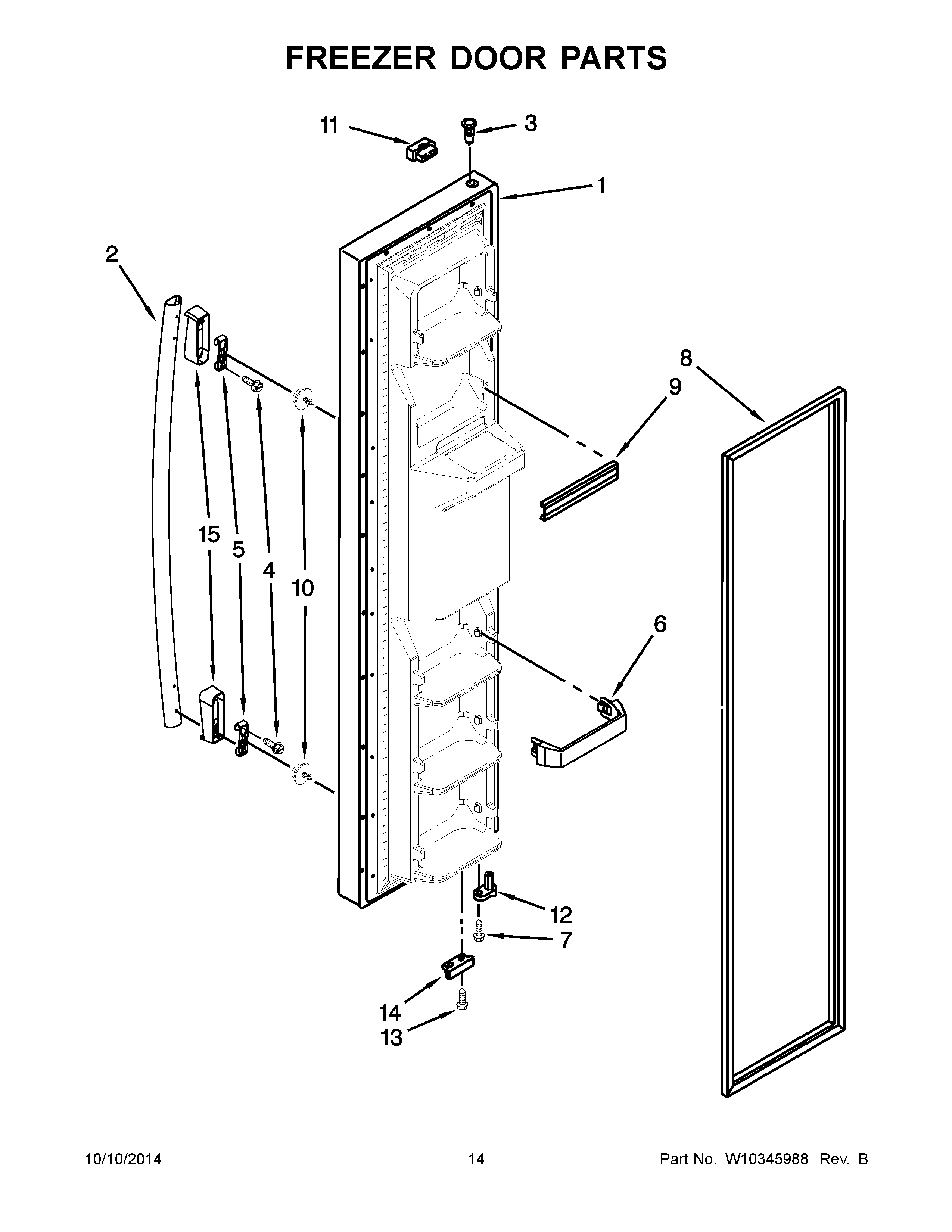 FREEZER DOOR PARTS

11
3
1
2
8
9
15
5
4
10
6
12
7
14
13

10/10/2014
14
Part No. W10345988 Rev. B