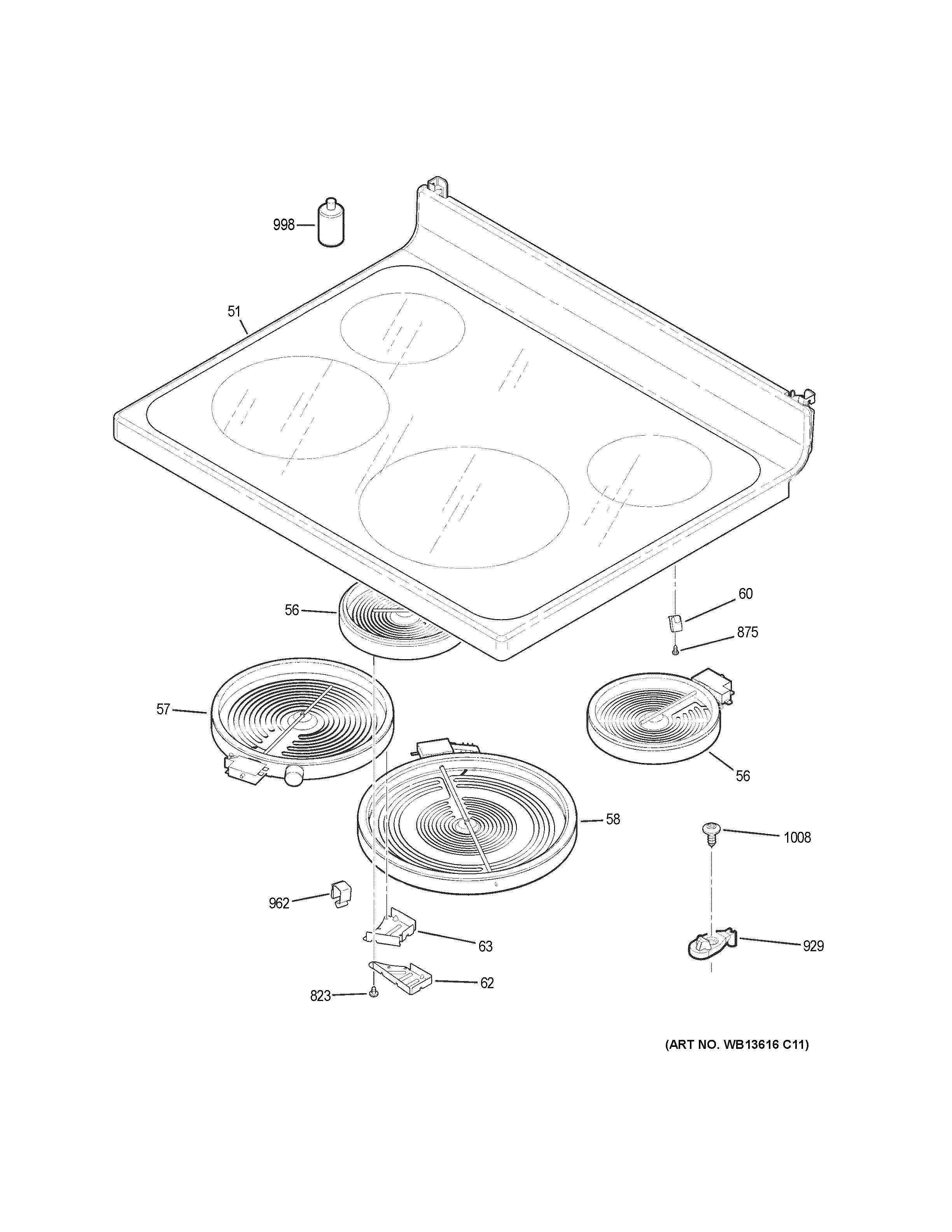 998

51

56

60

875

57

56

58

1008

962

63

929

62

823

(ART NO. WB13616 C11)