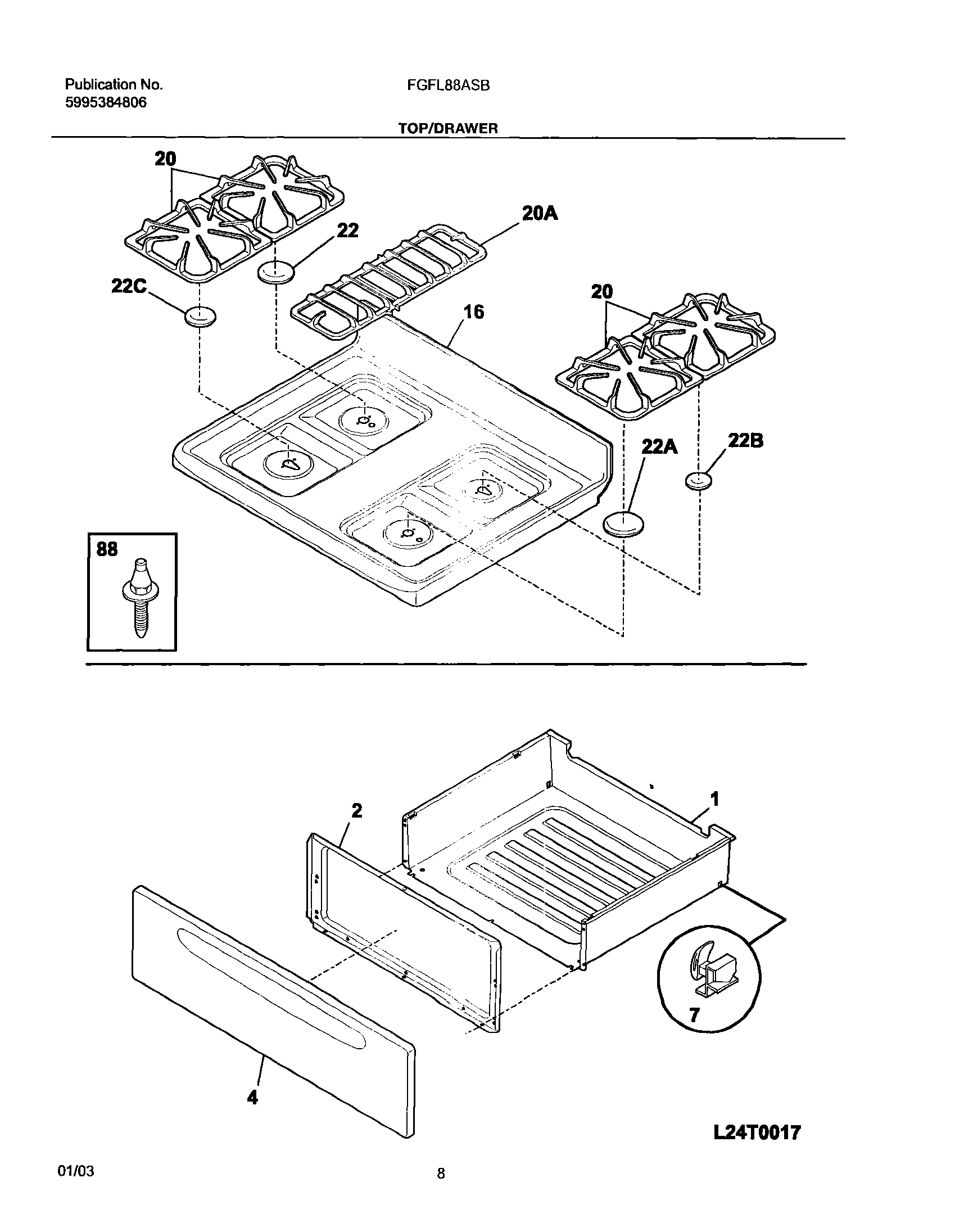 Publication No.
5995384806

FGFL88ASB

TOP/DRAWER

20
20A
22
22C
16
20
22A
22B
88

2
1
7
4

L24T0017

01/03

8