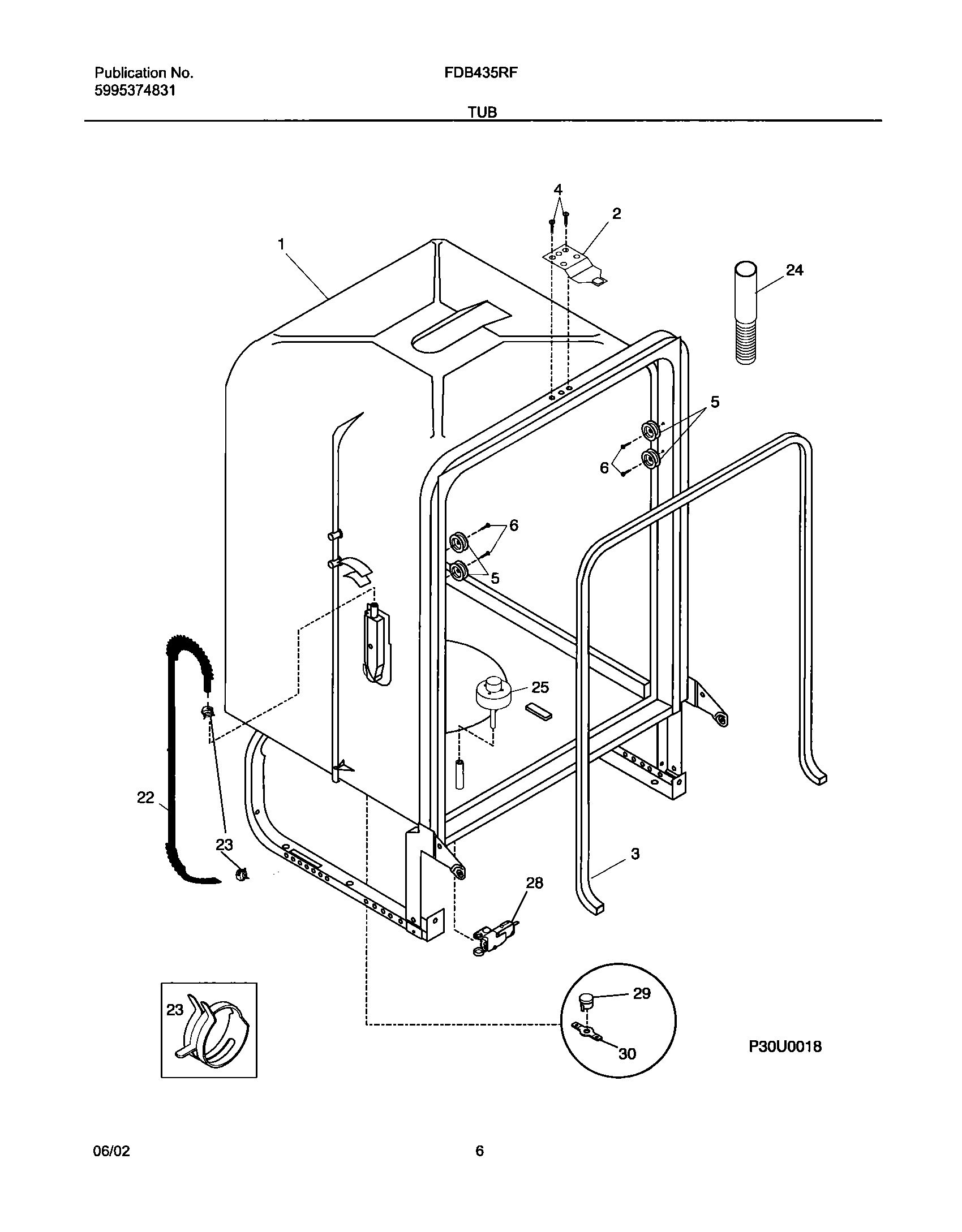 Publication No.
5995374831

FDB435RF

TUB

4
2
1
24
5
6
6
5
25
22
23
3
28
23
29
30
P30U0018

06/02

6