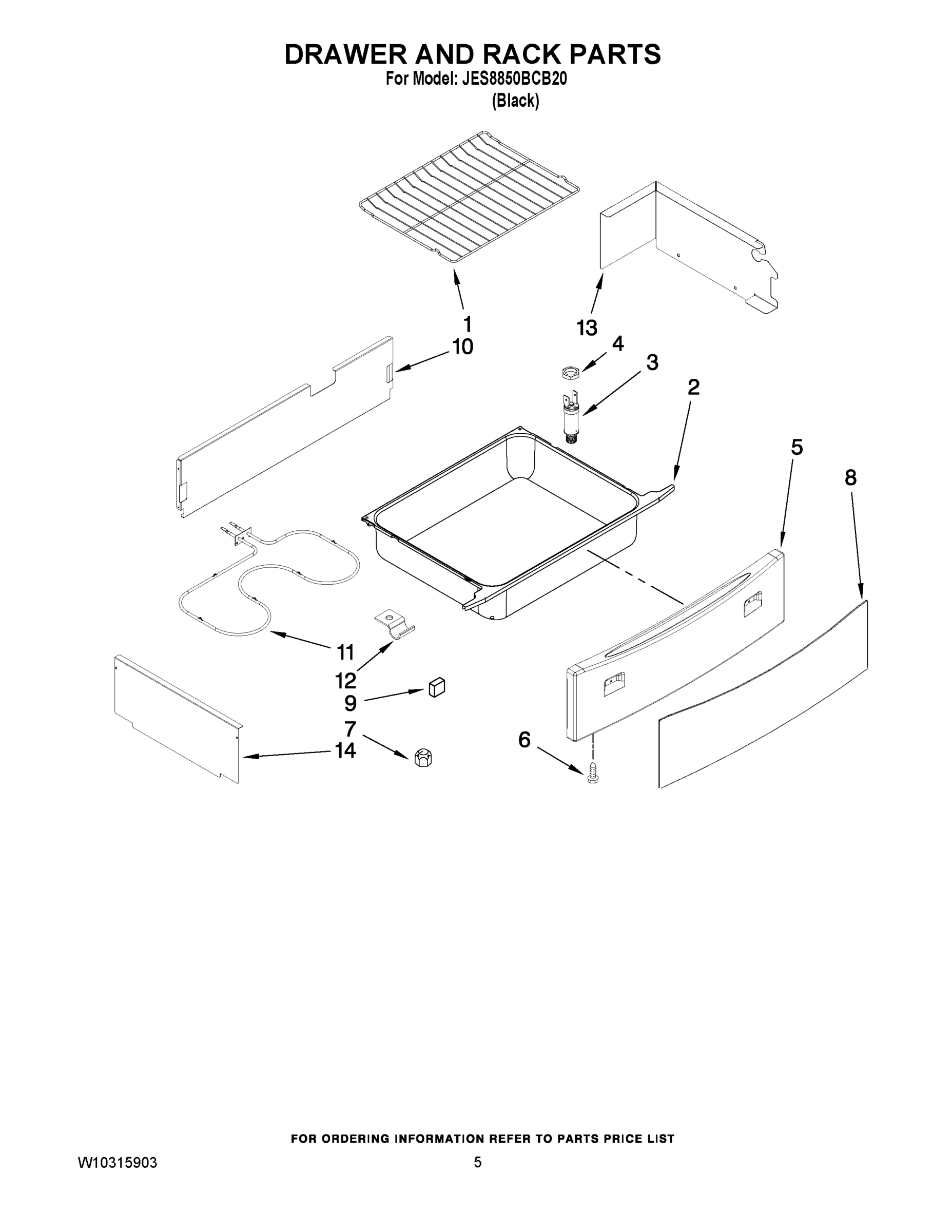 DRAWER AND RACK PARTS
For Model: JES8850BCB20
(Black)

1
13
10
4
3
2
5
8
11
12
9
7
14
6

FOR ORDERING INFORMATION REFER TO PARTS PRICE LIST

W10315903
5