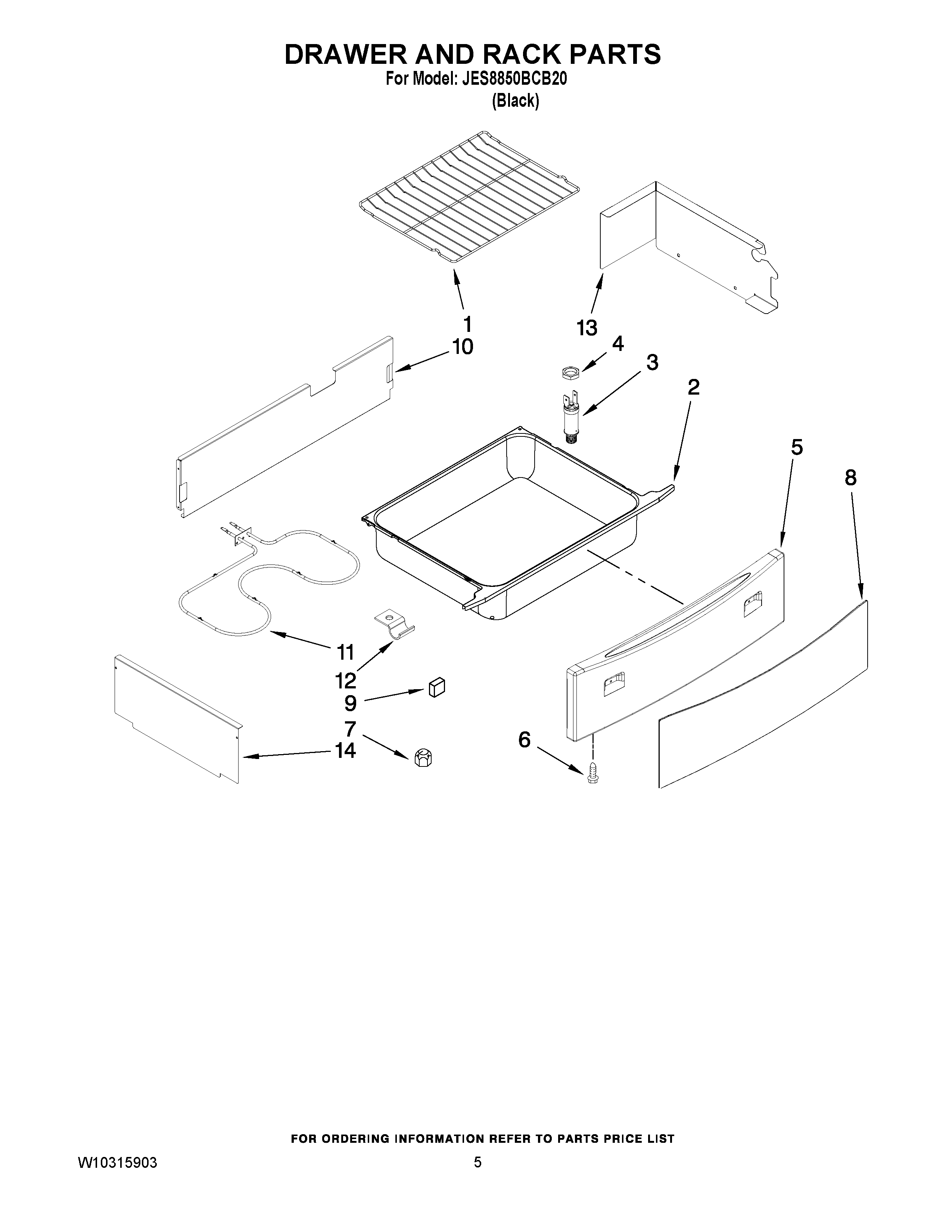 DRAWER AND RACK PARTS
For Model: JES8850BCB20
(Black)

1
13
10
4
3
2
5
8
11
12
9
7
14
6

FOR ORDERING INFORMATION REFER TO PARTS PRICE LIST

W10315903

5