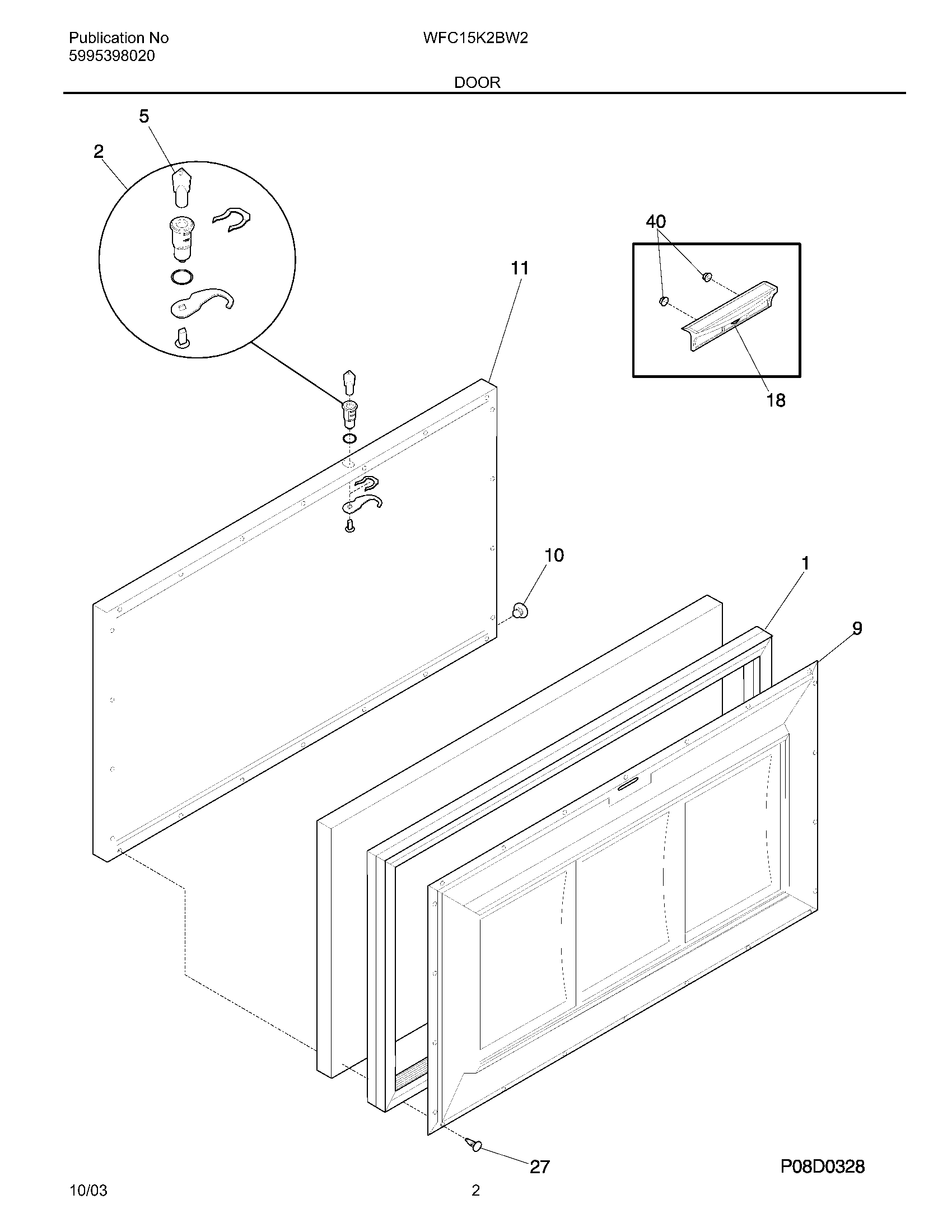 Publication No
5995398020

WFC15K2BW2

DOOR

5
2
40
11
18
10
1
9
27

P08D0328

10/03

2