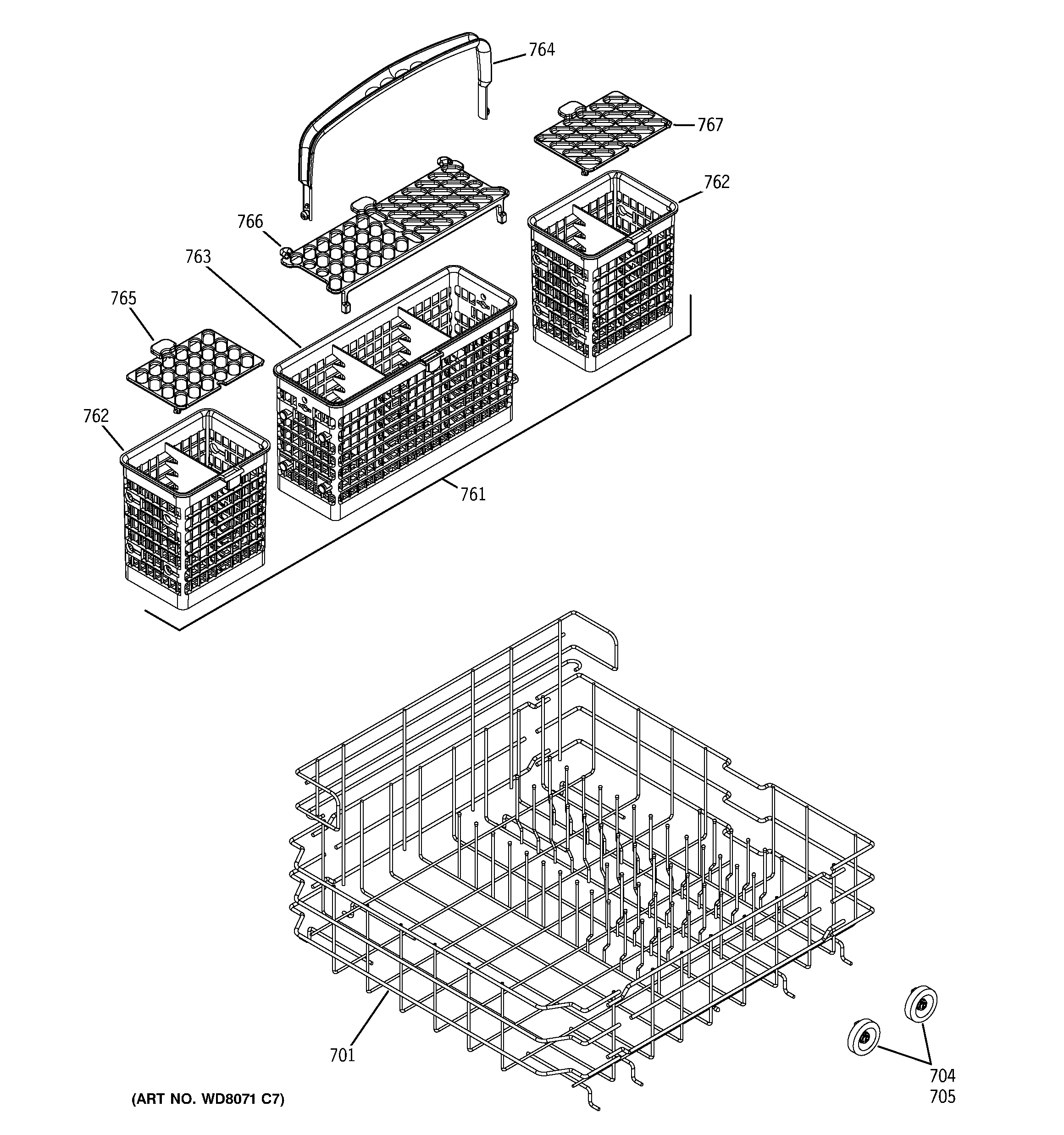 764
767
762
766
763
765
762
761
701
704
705
(ART NO. WD8071 C7)