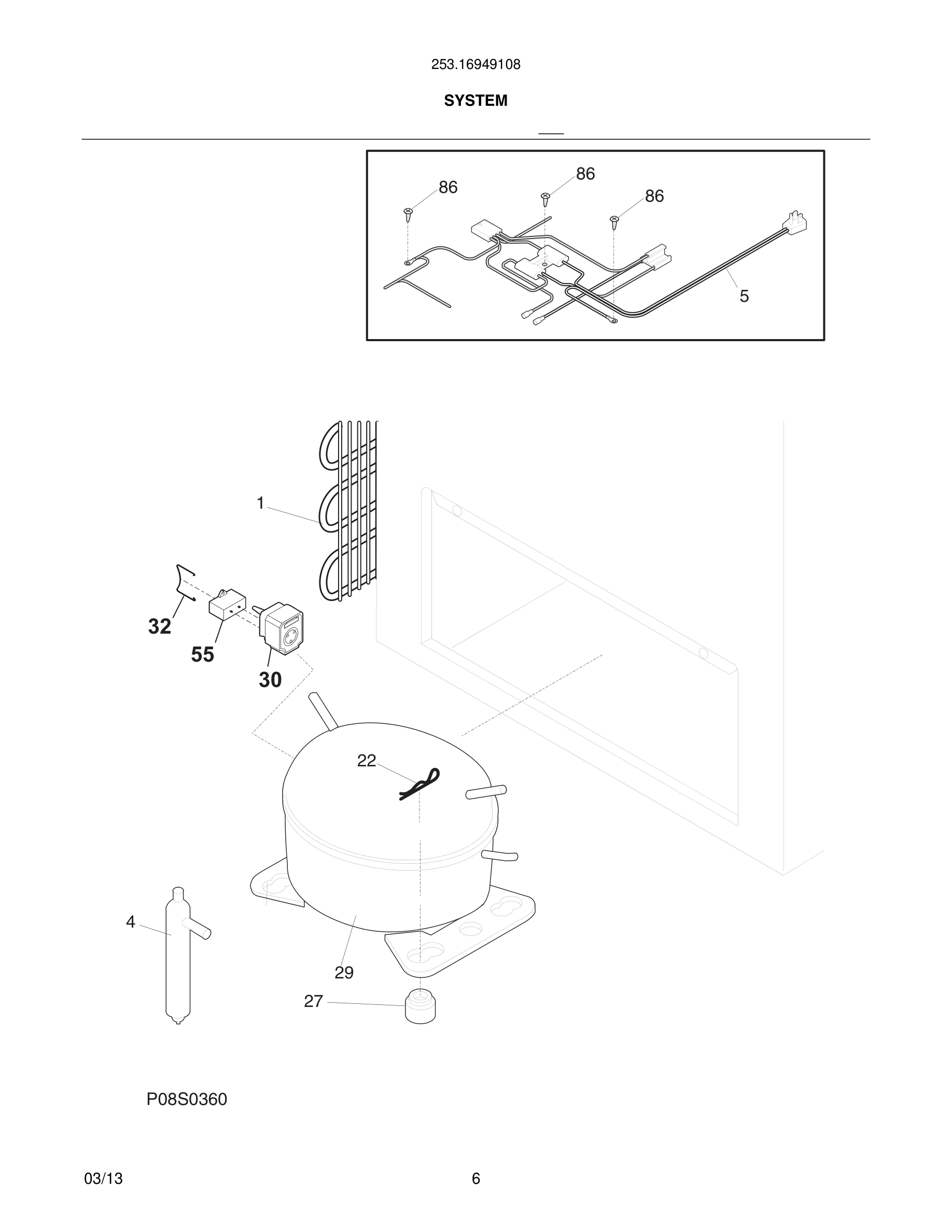 253.16949108

SYSTEM

86
86
86
5

1
32
55
30
22
4
29
27

P08S0360

03/13

6