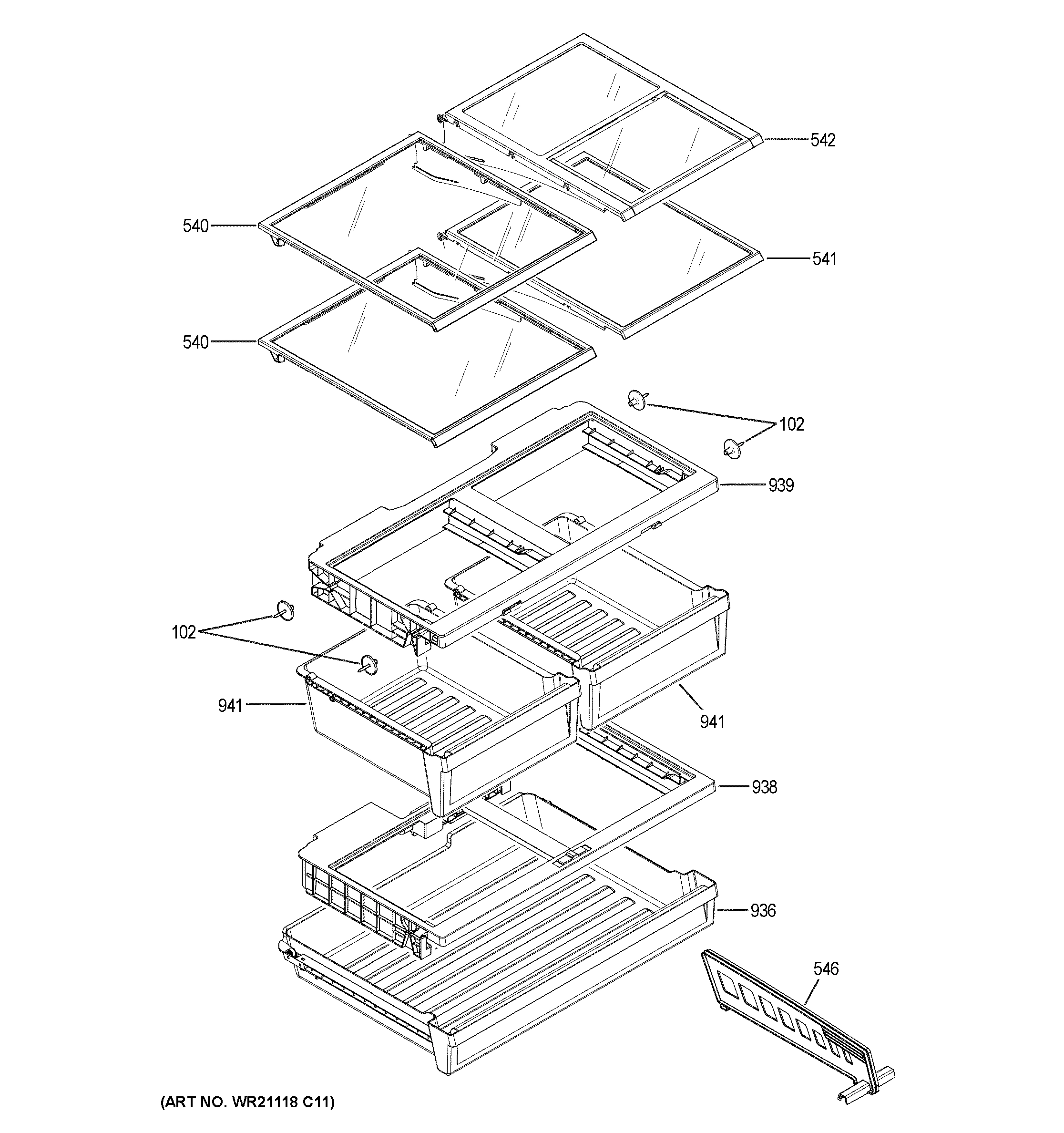 542

540

541

540

102

939

102

941

941

938

936

546

(ART NO. WR21118 C11)