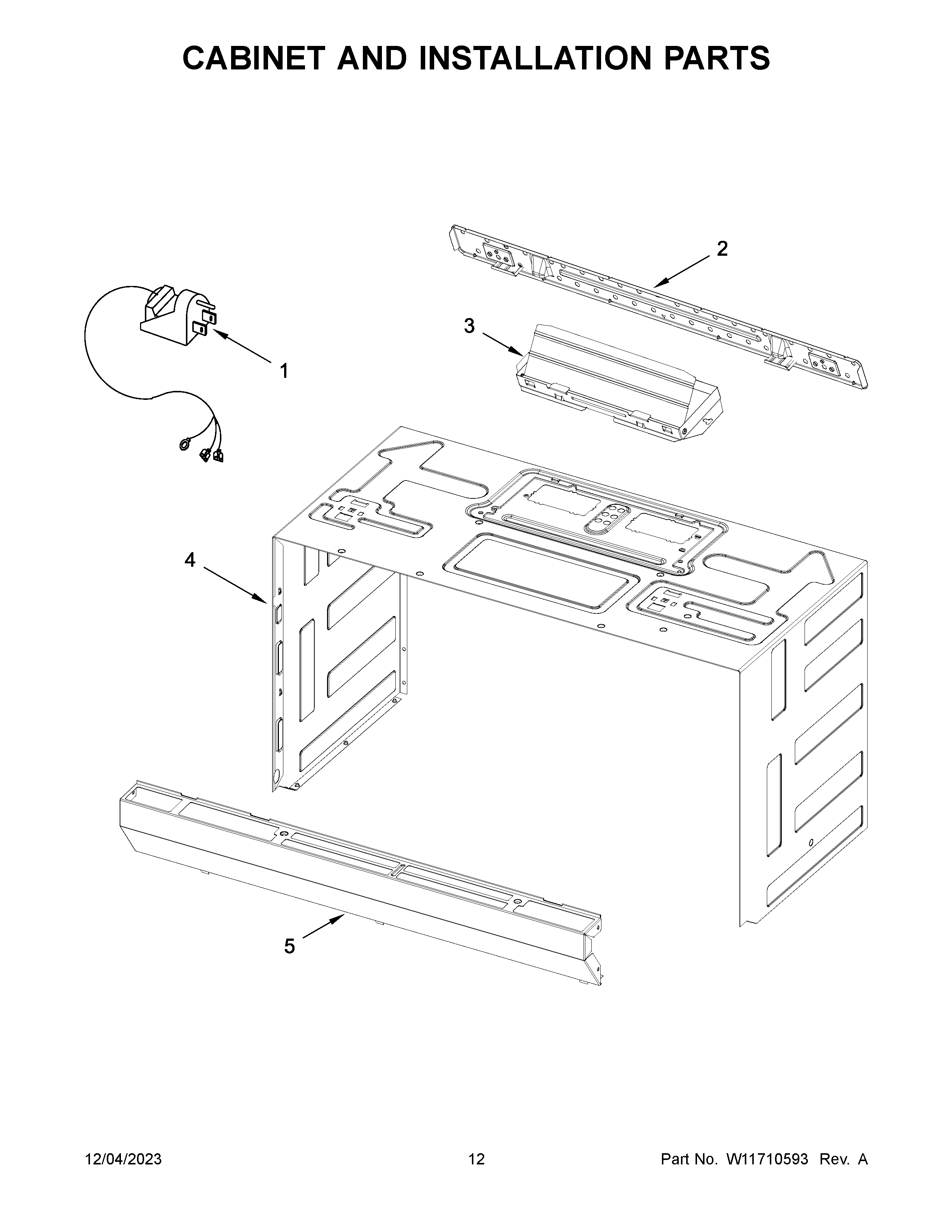 CABINET AND INSTALLATION PARTS

2

3

1

4

5

12/04/2023

12

Part No. W11710593 Rev. A