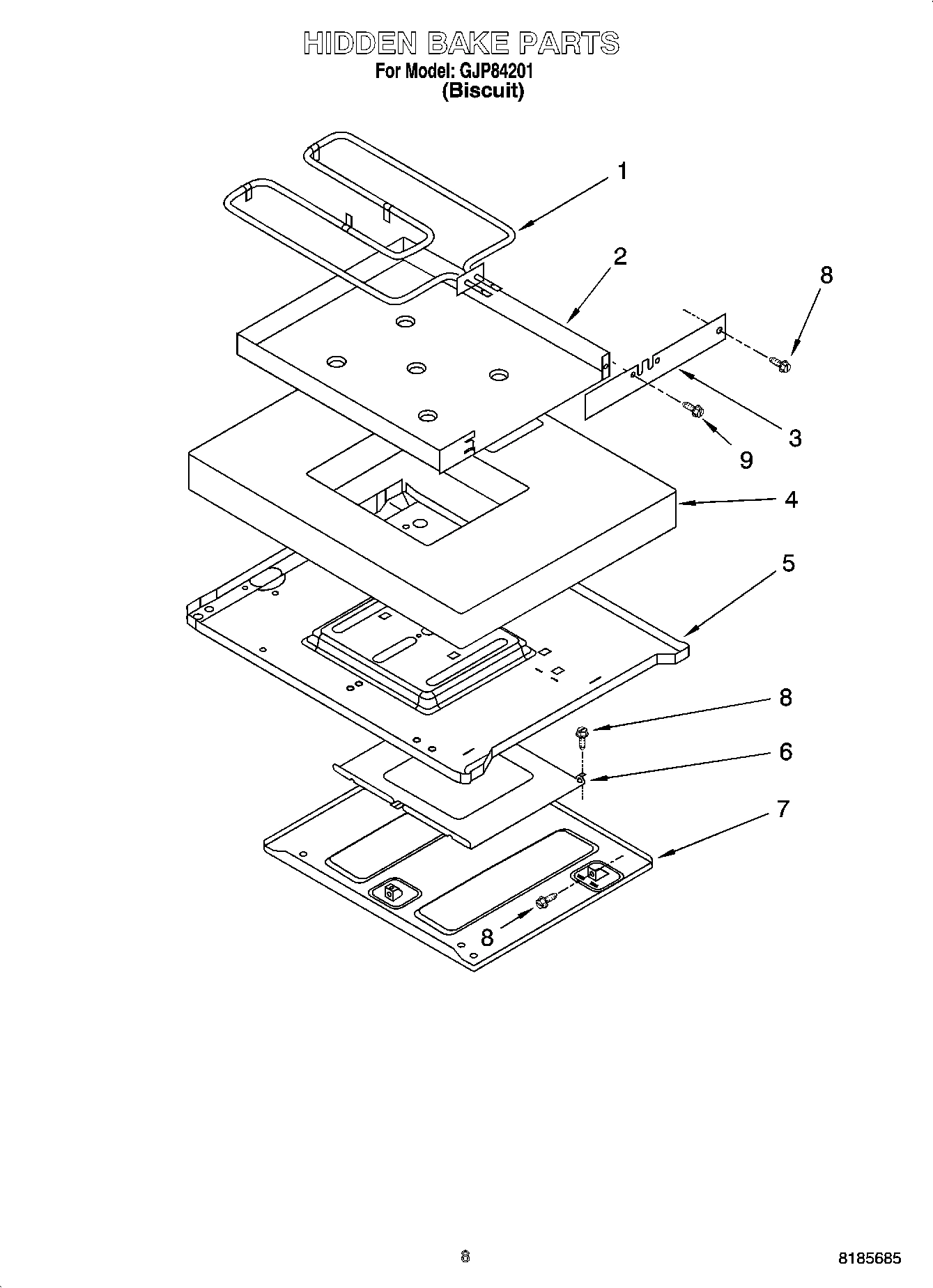 HIDDEN BAKE PARTS
For Model: GJP84201
(Biscuit)

1
2
8
3
9
4
5
8
6
7
8

8

8185685