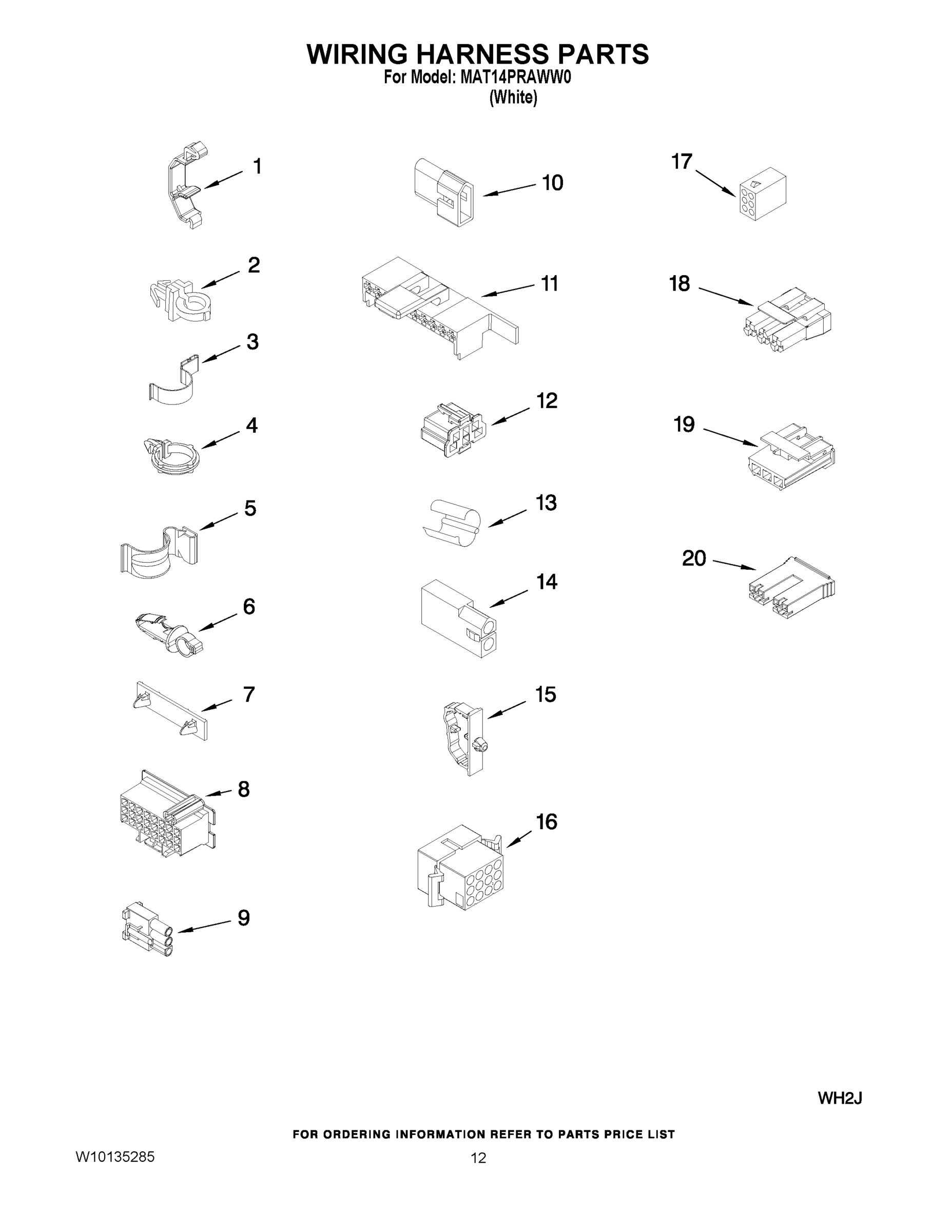 WIRING HARNESS PARTS
For Model: MAT14PRAWW0
(White)

1
2
3
4
5
6
7
8
9
10
11
12
13
14
15
16
17
18
19
20

WH2J

FOR ORDERING INFORMATION REFER TO PARTS PRICE LIST

W10135285

12