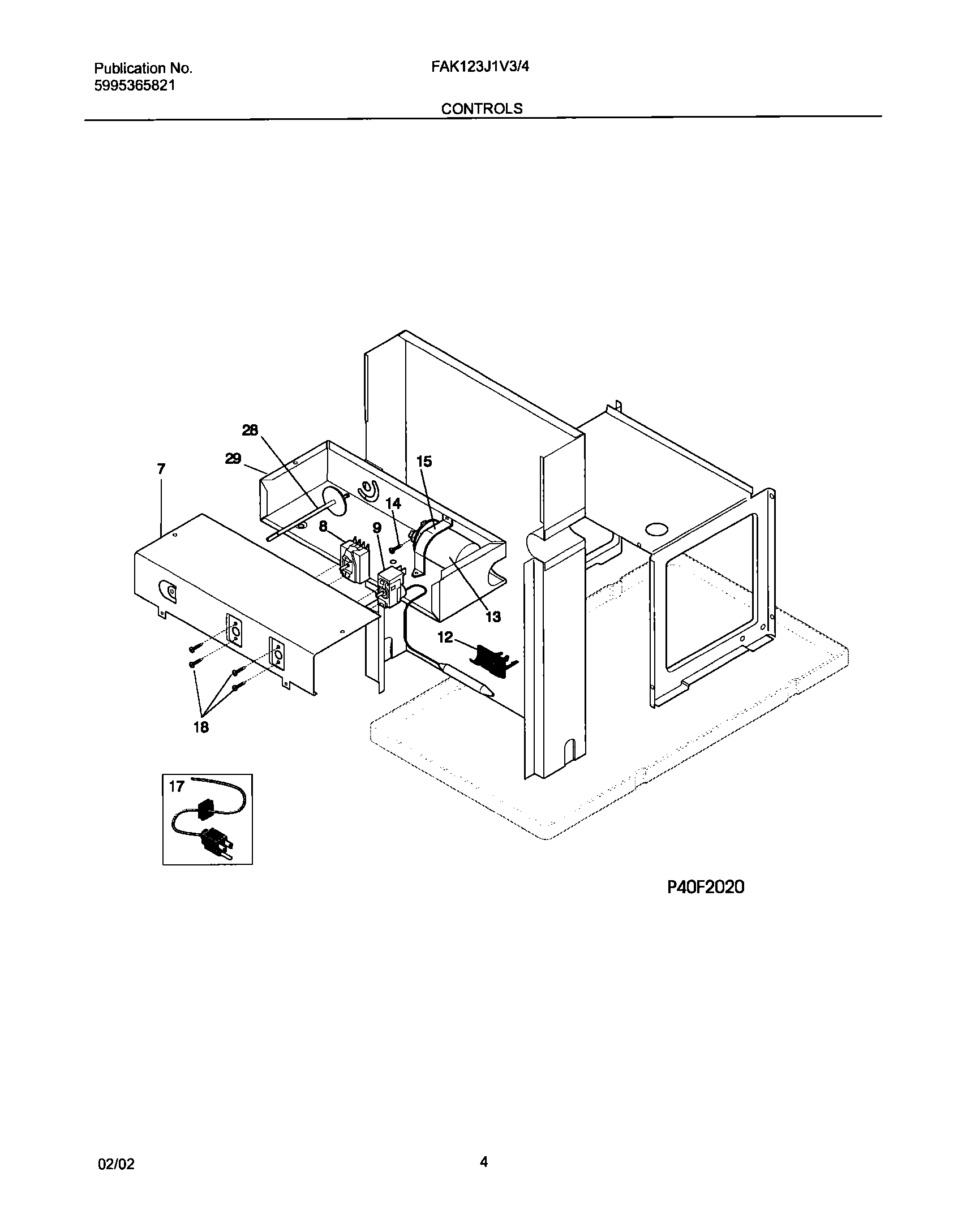 Publication No.
5995365821

FAK123J1V3/4

CONTROLS

28
29
7
15
14
8
9
13
12
18
17

P40F2020

02/02

4