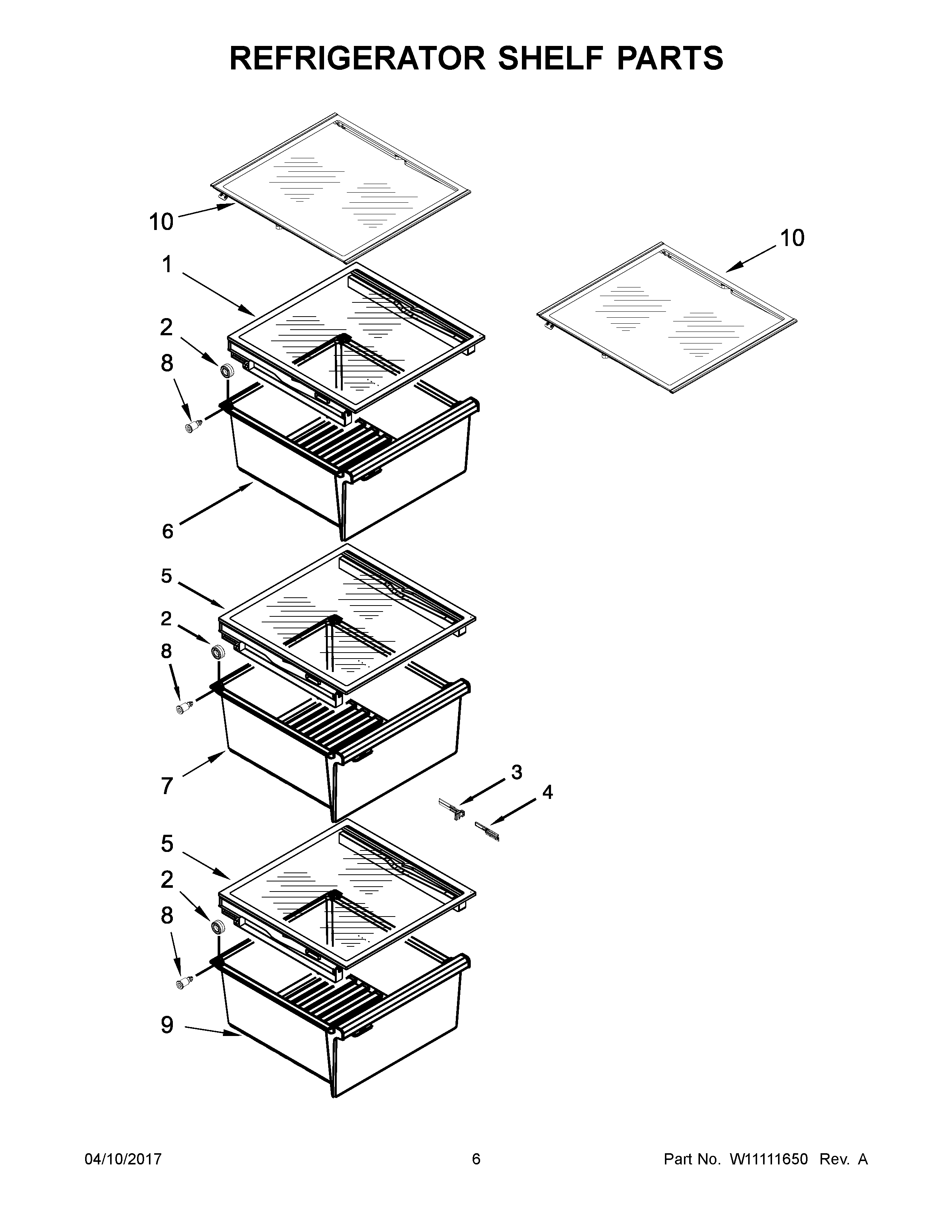 REFRIGERATOR SHELF PARTS

10
10
1
2
8
6
5
2
8
7
3
4
5
2
8
9

04/10/2017 6 Part No. W11111650 Rev. A