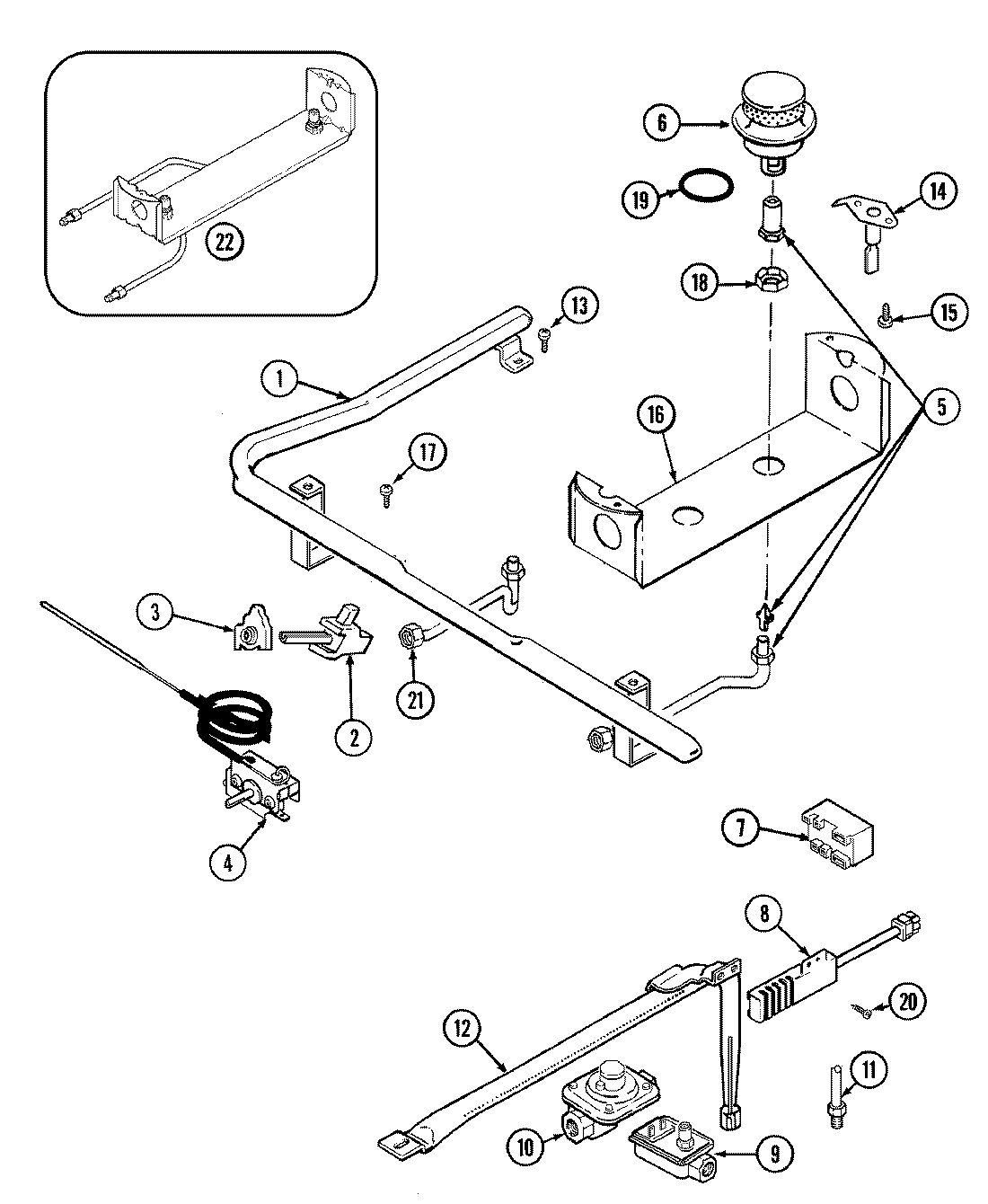 22
6
19
14
18
13
15
1
5
16
17
3
2
21
4
7
8
20
12
11
10
9